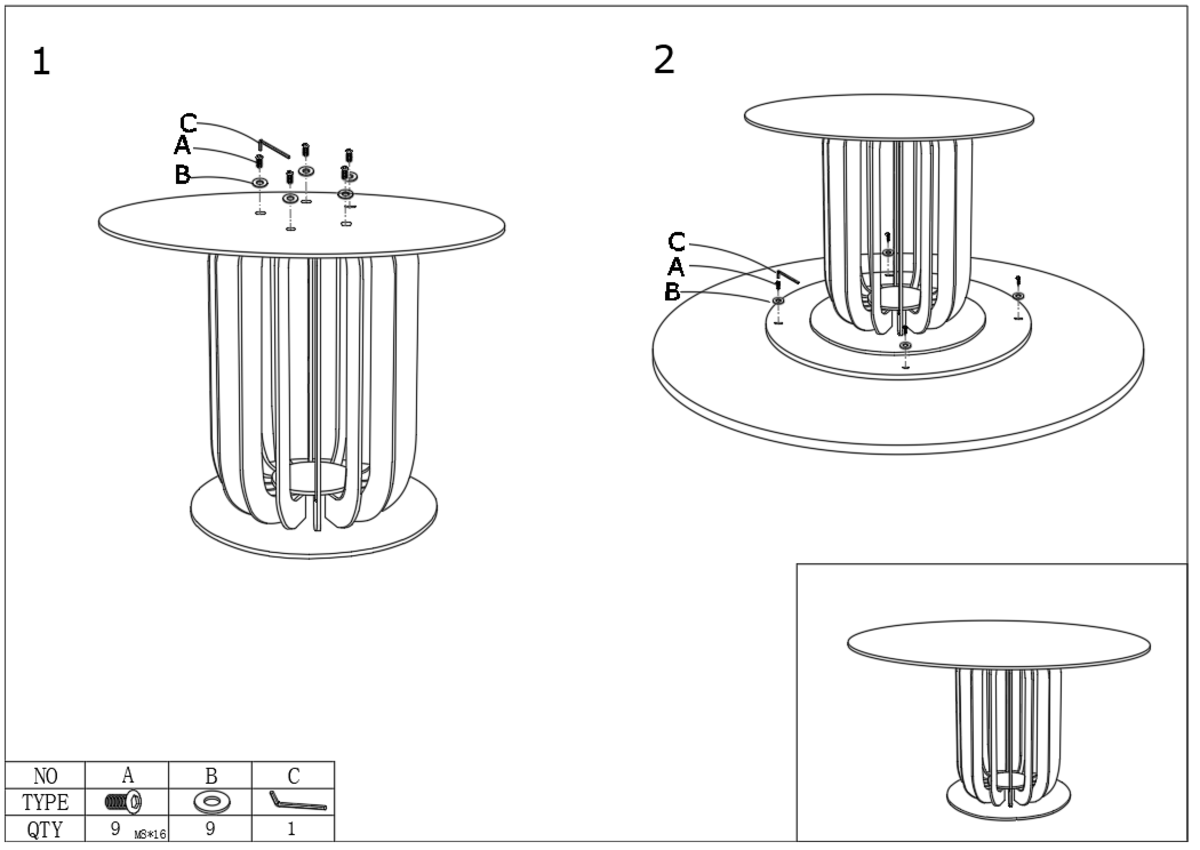 1

C
A
B

2

C
A
B

| NO | A | B | C |
|---|---|---|---|
| TYPE | | | |
| QTY | 9 M8*16 | 9 | 1 |