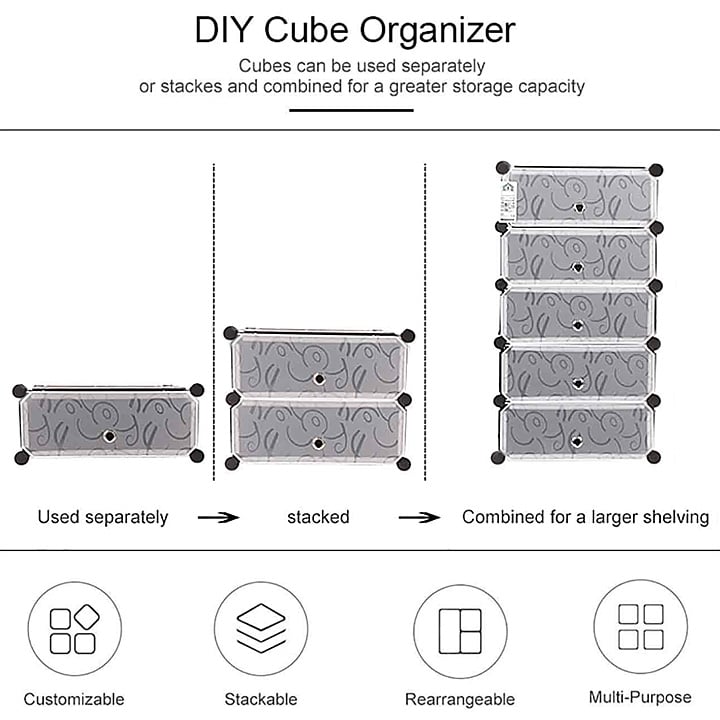 DIY Cube Organizer

Cubes can be used separately
or stackes and combined for a greater storage capacity

Used separately → stacked → Combined for a larger shelving

Customizable

Stackable

Rearrangeable

Multi-Purpose