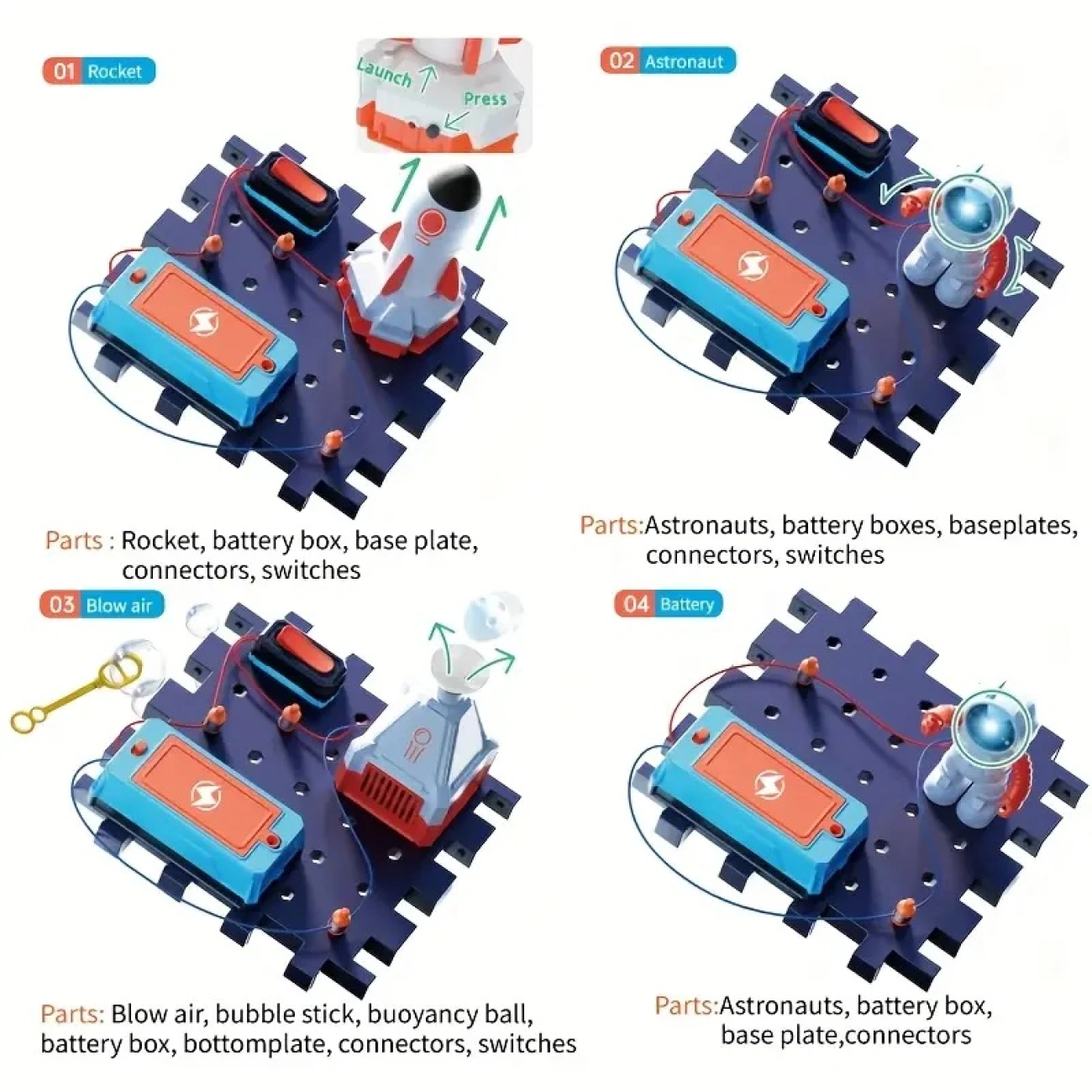 01 Rocket

Launch

Press

Parts : Rocket, battery box, base plate, connectors, switches

02 Astronaut

Parts:Astronauts, battery boxes, baseplates, connectors, switches

03 Blow air

Parts: Blow air, bubble stick, buoyancy ball, battery box, bottomplate, connectors, switches

04 Battery

Parts:Astronauts, battery box, base plate,connectors