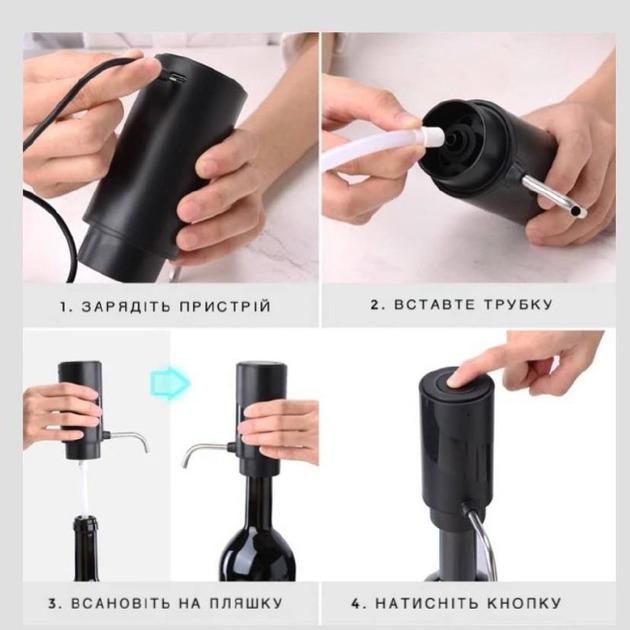 1. ЗАРЯДІТЬ ПРИСТРІЙ

2. ВСТАВТЕ ТРУБКУ

3. ВСАНОВІТЬ НА ПЛЯШКУ

4. НАТИСНІТЬ КНОПКУ