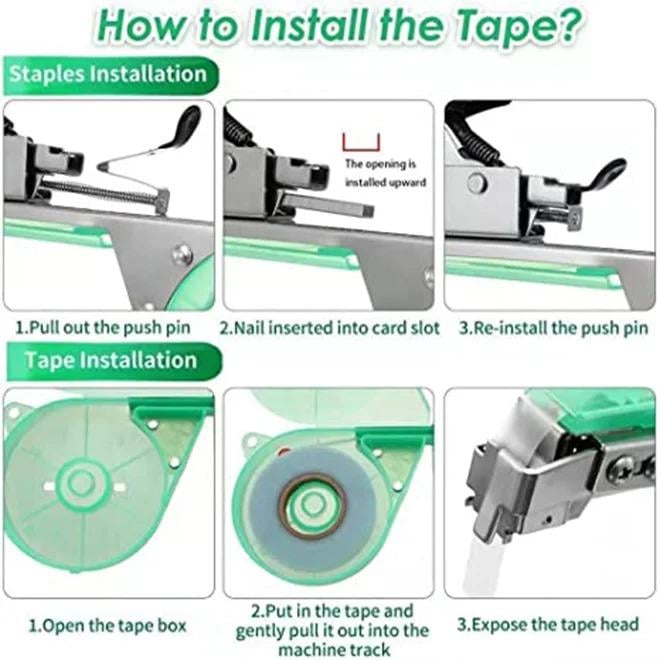 How to Install the Tape?

Staples Installation

The opening is installed upward

1.Pull out the push pin

2.Nail inserted into card slot

3.Re-install the push pin

Tape Installation

1.Open the tape box

2.Put in the tape and gently pull it out into the machine track

3.Expose the tape head