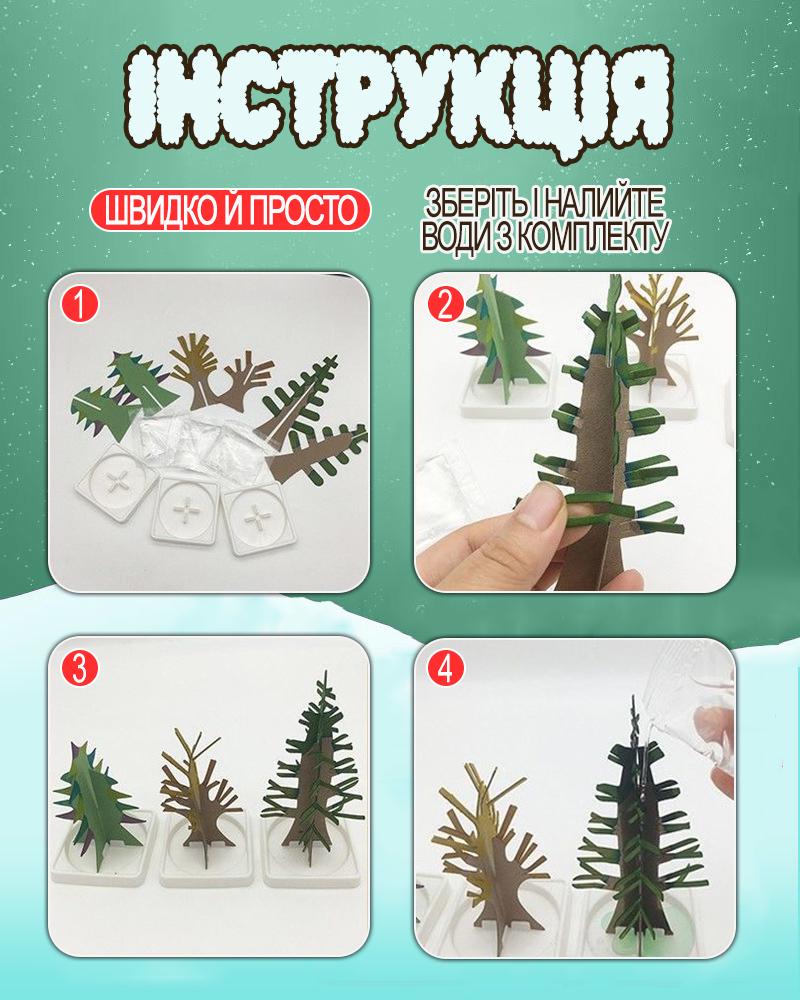 ІНСТРУКЦІЯ

ШВИДКО Й ПРОСТО

ЗБЕРІТЬ І НАЛИЙТЕ ВОДИ З КОМПЛЕКТУ

1

2

3

4