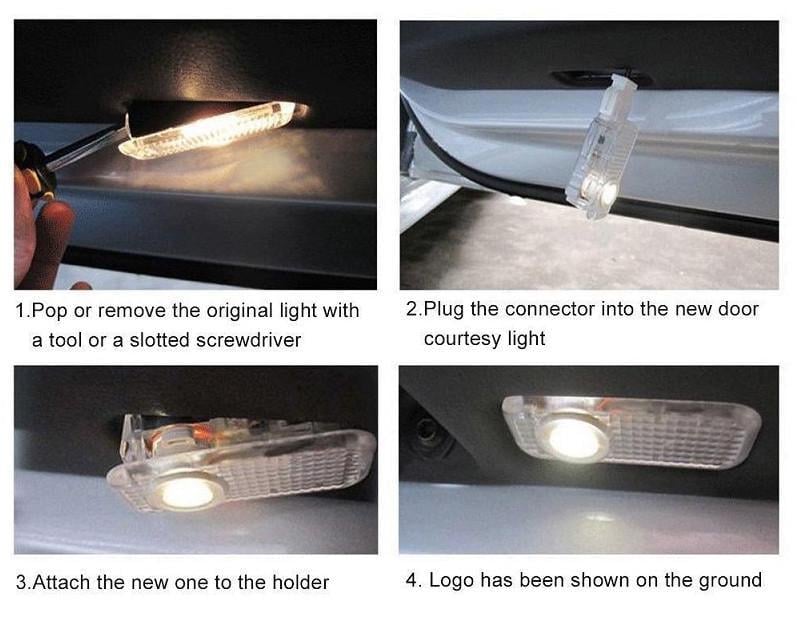 1.Pop or remove the original light with a tool or a slotted screwdriver

2.Plug the connector into the new door courtesy light

3.Attach the new one to the holder

4. Logo has been shown on the ground