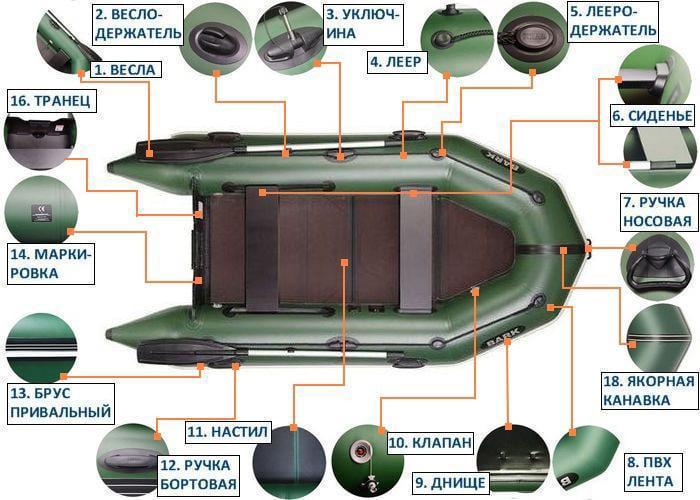 2. ВЕСЛО-ДЕРЖАТЕЛЬ

3. УКЛЮЧ-ИНА

5. ЛЕЕРО-ДЕРЖАТЕЛЬ

1. ВЕСЛА

4. ЛЕЕР

16. ТРАНЕЦ

6. СИДЕНЬЕ

BARK

7. РУЧКА НОСОВАЯ

14. МАРКИ-РОВКА

BARK

13. БРУС ПРИВАЛЬНЫЙ

18. ЯКОРНАЯ КАНАВКА

11. НАСТИЛ

10. КЛАПАН

12. РУЧКА БОРТОВАЯ

9. ДНИЩЕ

8. ПВХ ЛЕНТА