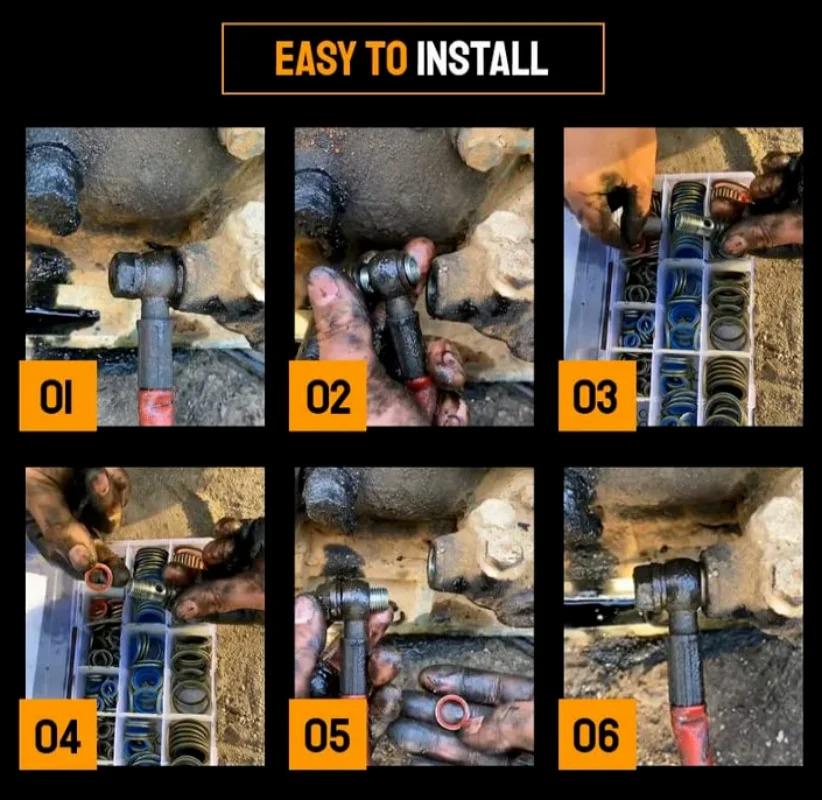 EASY TO INSTALL

01

02

03

04

05

06