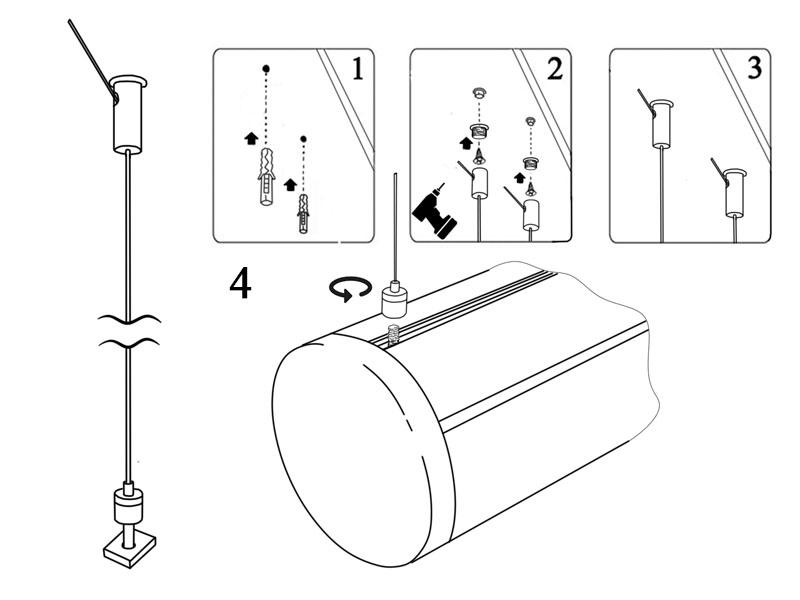 1

2

3

4