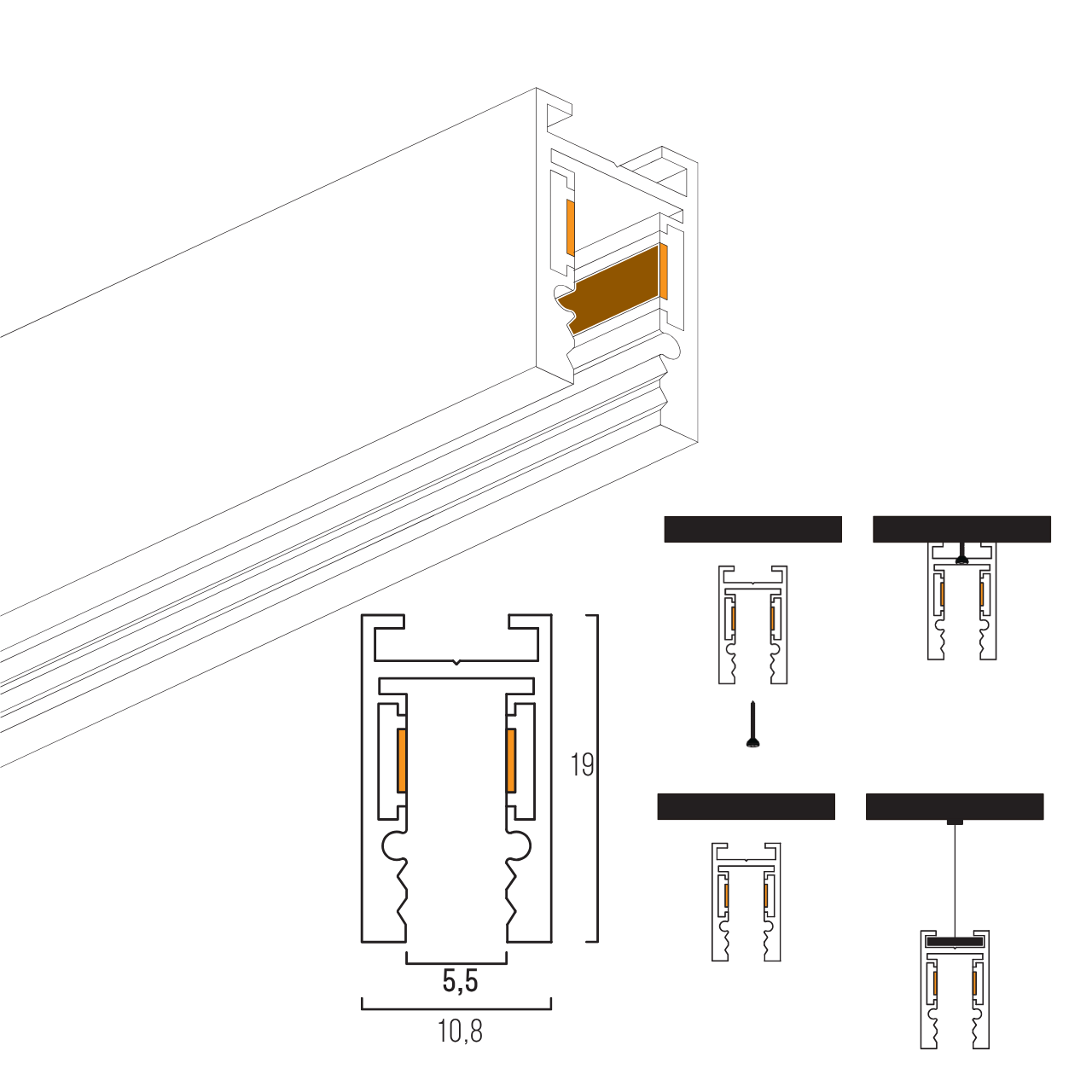 19

5,5

10,8