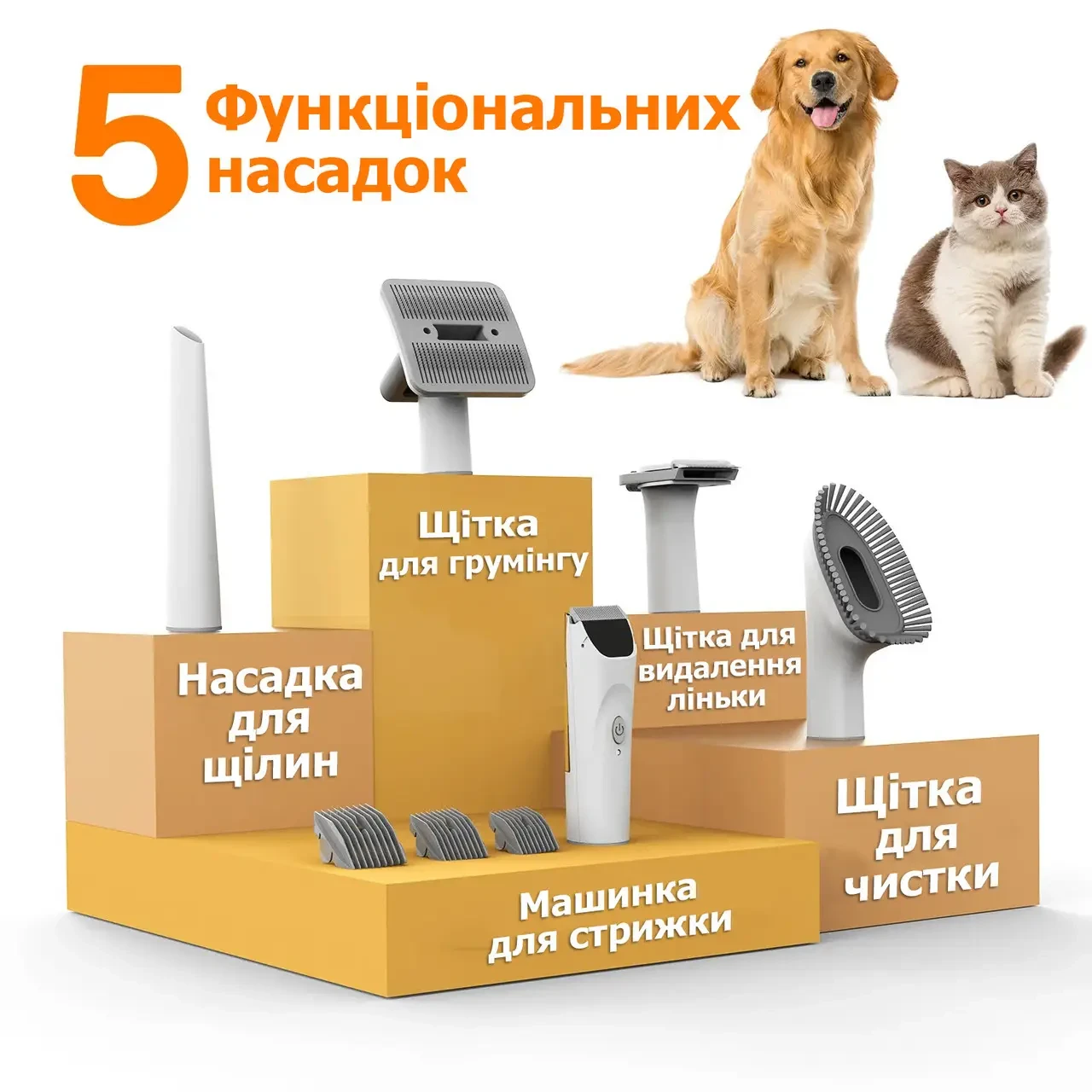 5 Функціональних насадок

Щітка для грумінгу

Насадка для щілин

Щітка для видалення ліньки

Щітка для чистки

Машинка для стрижки