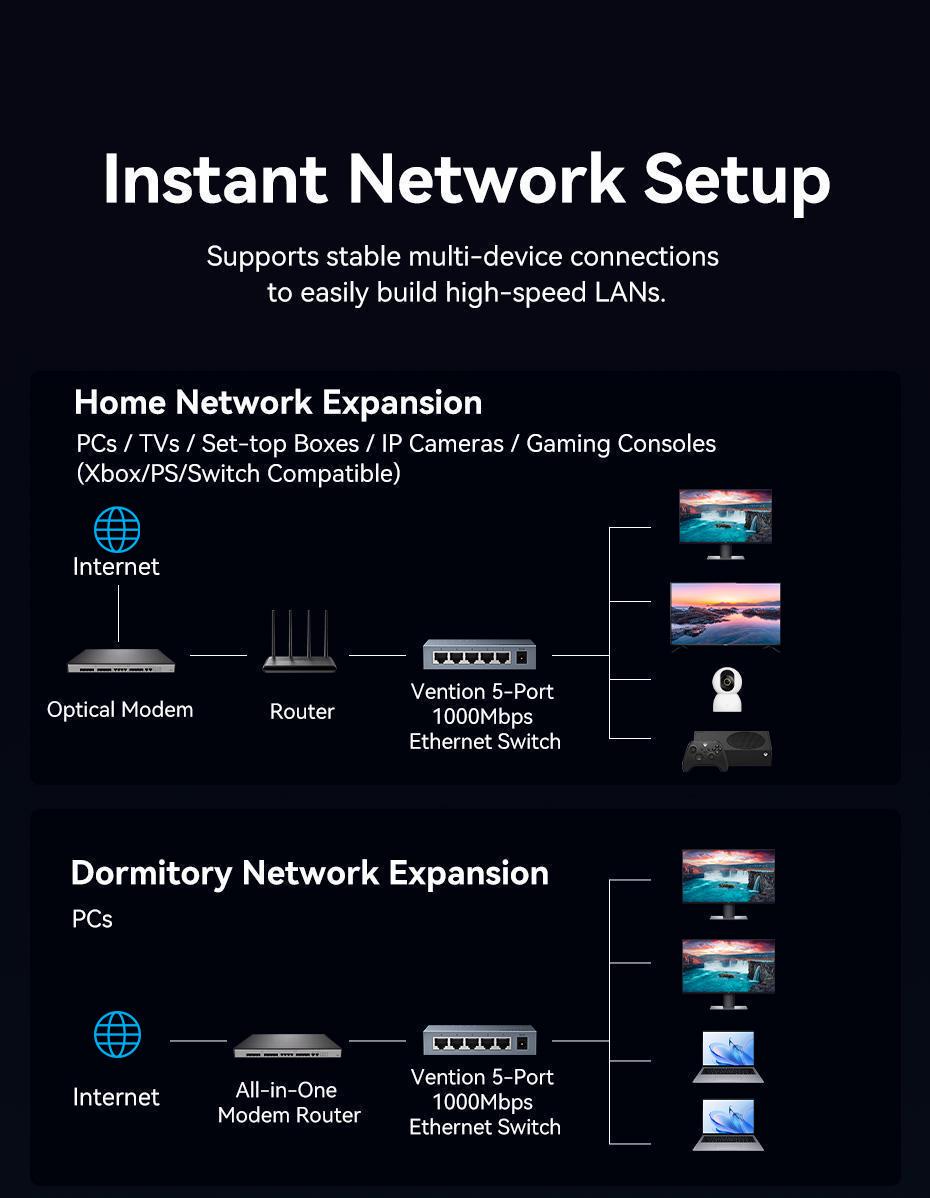 Instant Network Setup

Supports stable multi-device connections to easily build high-speed LANs.

Home Network Expansion

PCs / TVs / Set-top Boxes / IP Cameras / Gaming Consoles (Xbox/PS/Switch Compatible)

Internet

Optical Modem

Router

Vention 5-Port 1000Mbps Ethernet Switch

Dormitory Network Expansion

PCs

Internet

All-in-One Modem Router

Vention 5-Port 1000Mbps Ethernet Switch