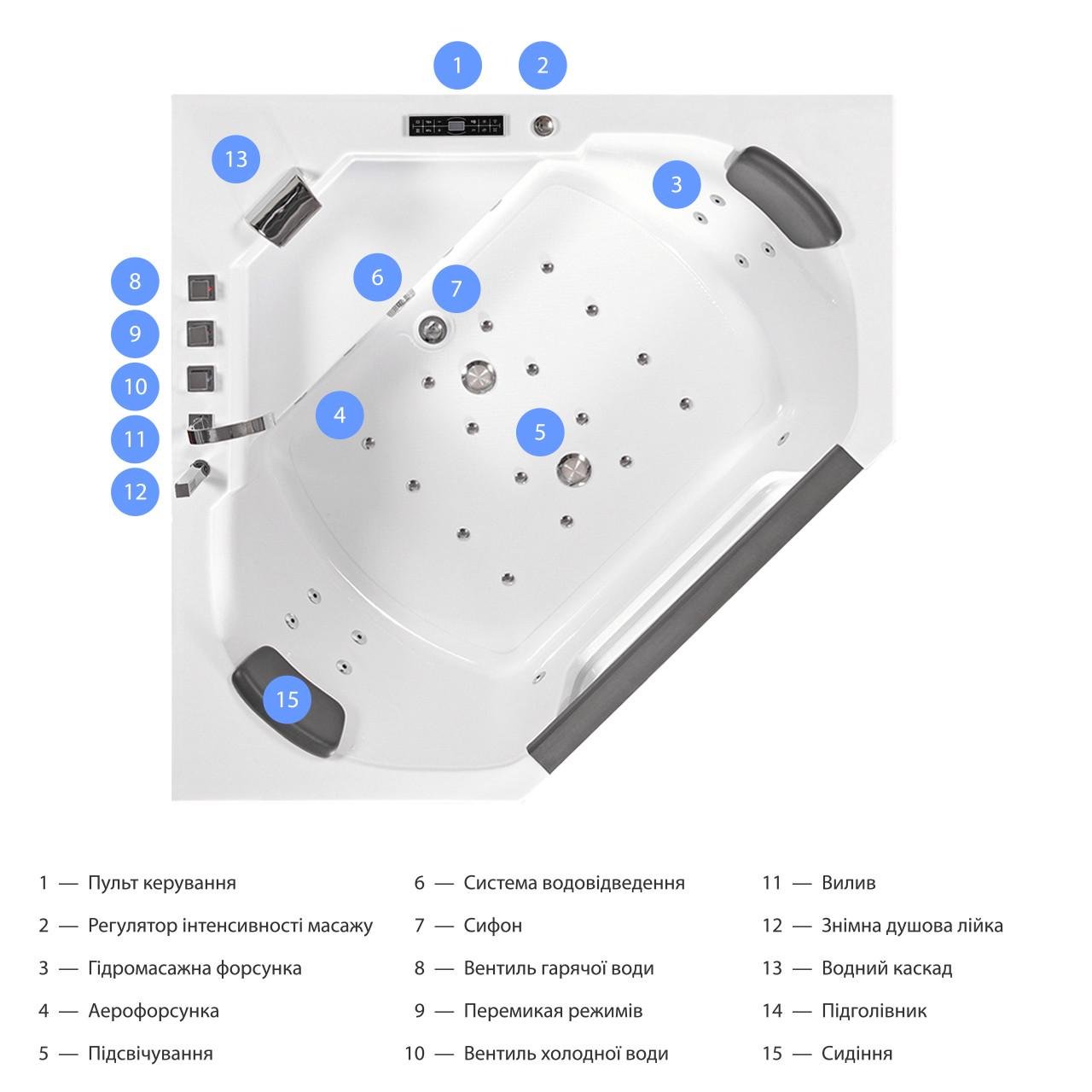 1
2
13
3
8
6
7
9
10
4
5
11
12
15

1 — Пульт керування
2 — Регулятор інтенсивності масажу
3 — Гідромасажна форсунка
4 — Аерофорсунка
5 — Підсвічування

6 — Система водовідведення
7 — Сифон
8 — Вентиль гарячої води
9 — Перемикая режимів
10 — Вентиль холодної води

11 — Вилив
12 — Знімна душова лійка
13 — Водний каскад
14 — Підголівник
15 — Сидіння