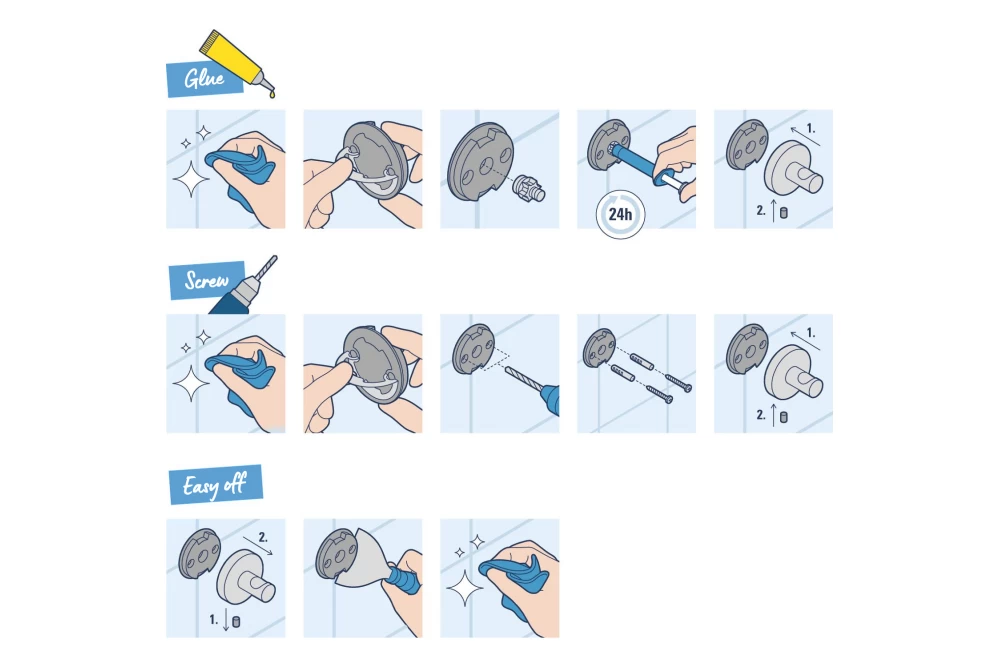 Glue

24h

1.

2.

Screw

1.

2.

Easy off

2.

1.