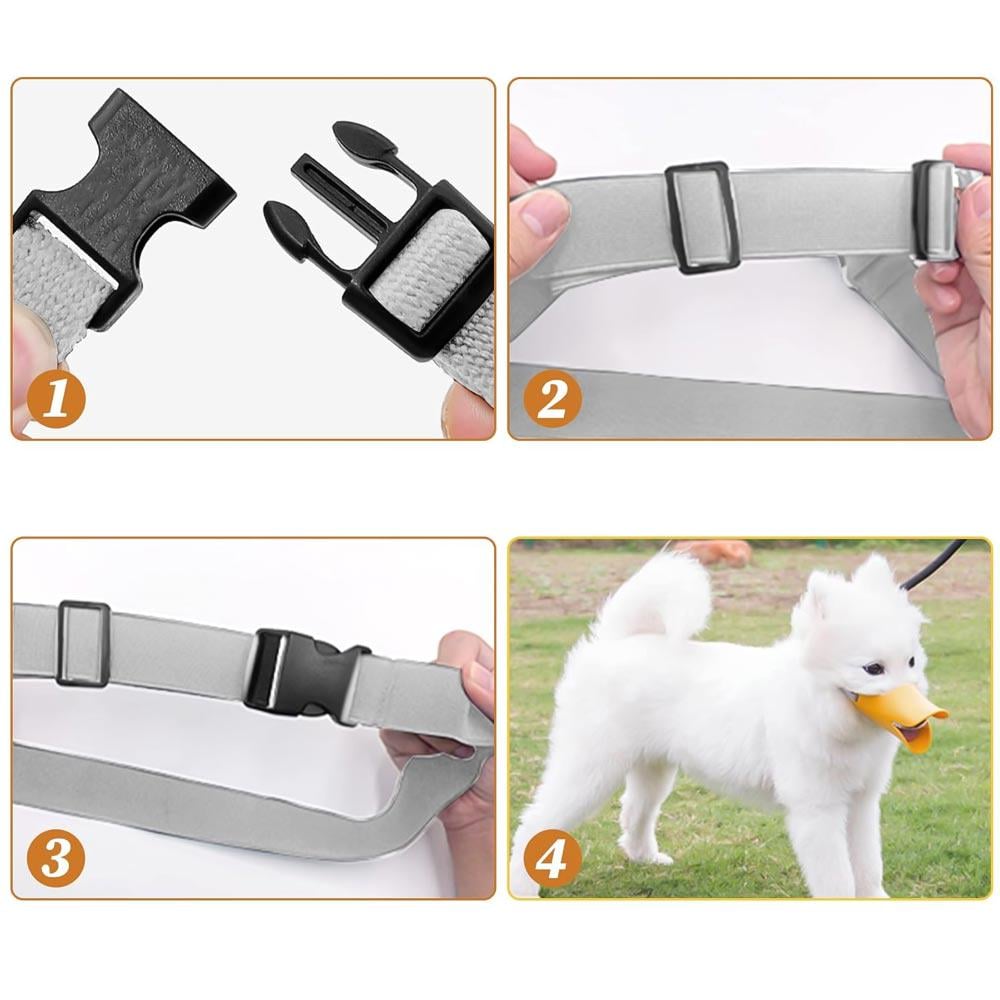 1

2

3

4