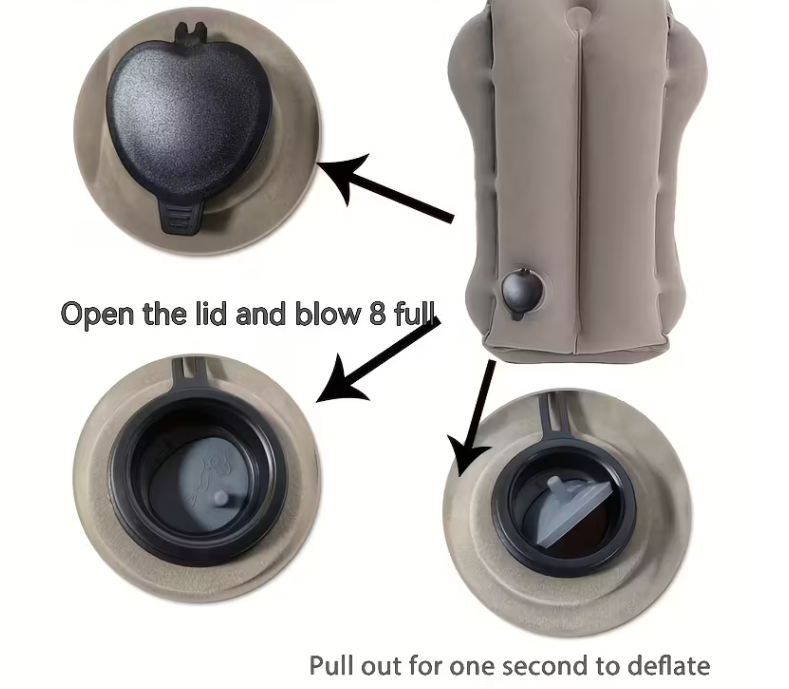 Open the lid and blow 8 full

Pull out for one second to deflate