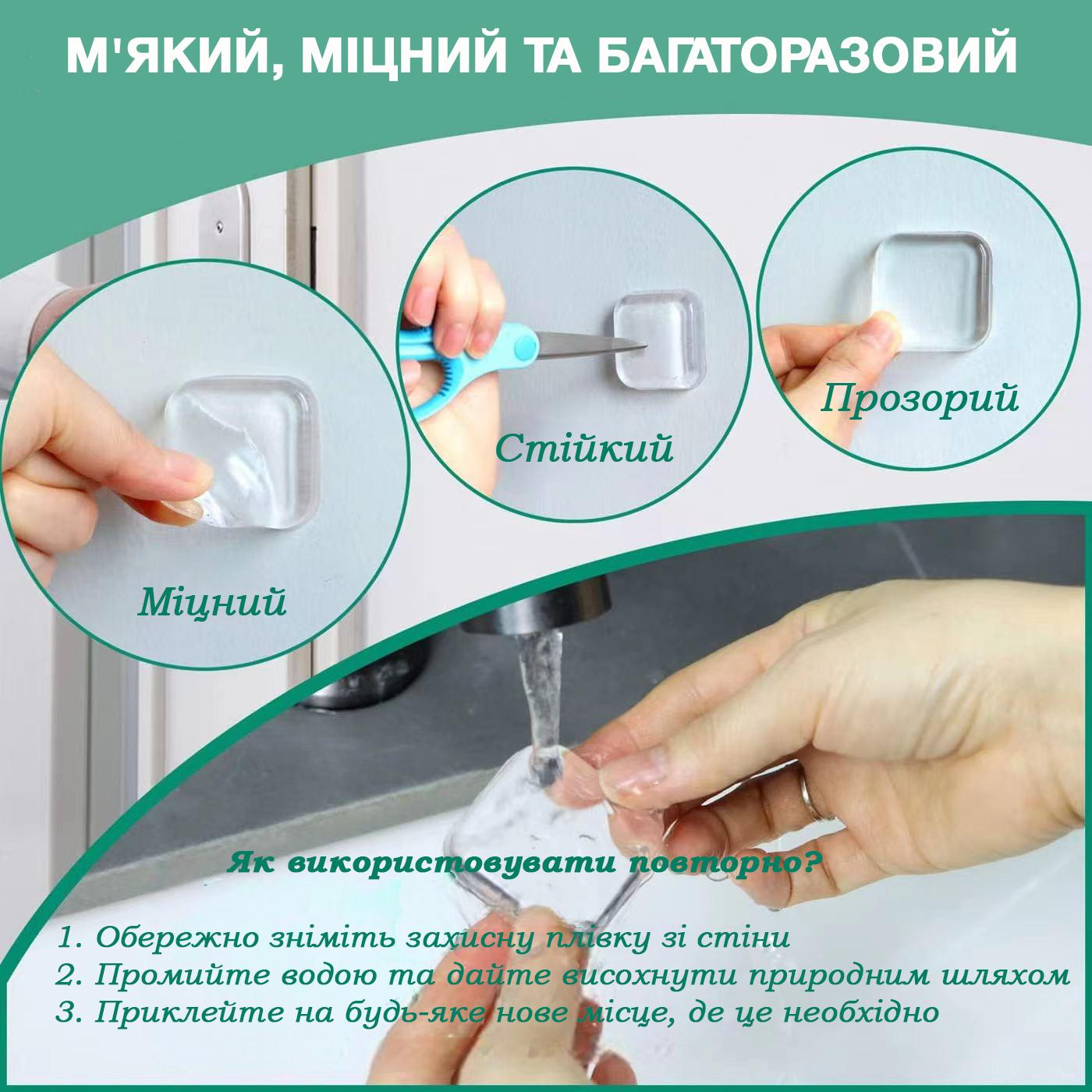 М'ЯКИЙ, МІЦНИЙ ТА БАГАТОРАЗОВИЙ

Міцний

Стійкий

Прозорий

Як використовувати повторно?

1. Обережно зніміть захисну плівку зі стіни
2. Промийте водою та дайте висохнути природним шляхом
3. Приклейте на будь-яке нове місце, де це необхідно