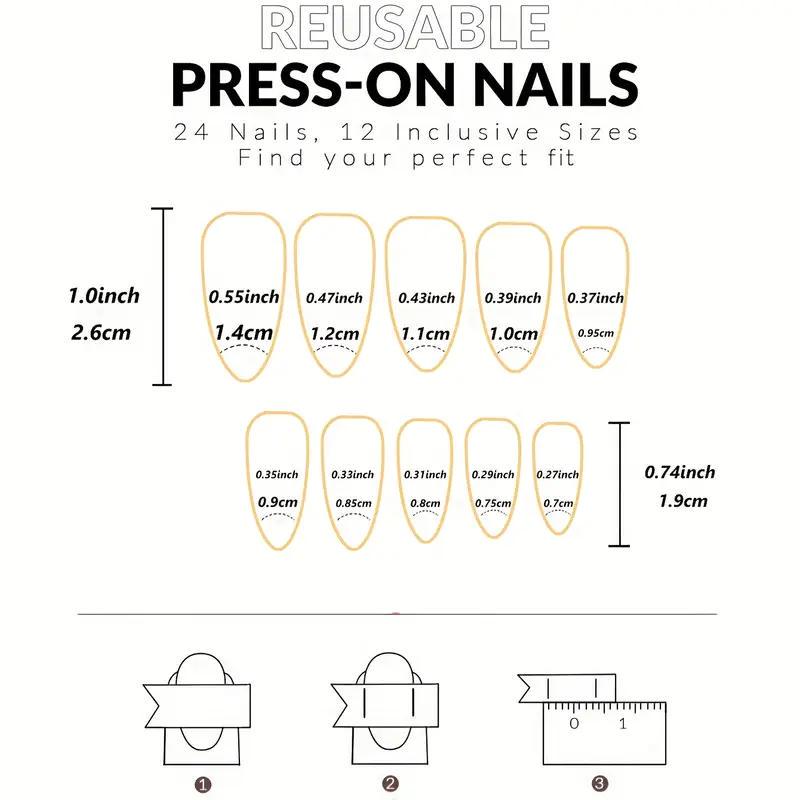 REUSABLE
PRESS-ON NAILS
24 Nails, 12 Inclusive Sizes
Find your perfect fit

1.0inch
2.6cm

0.55inch 1.4cm
0.47inch 1.2cm
0.43inch 1.1cm
0.39inch 1.0cm
0.37inch 0.95cm

0.35inch 0.9cm
0.33inch 0.85cm
0.31inch 0.8cm
0.29inch 0.75cm
0.27inch 0.7cm

0.74inch
1.9cm

0 1

❶ ❷ ❸