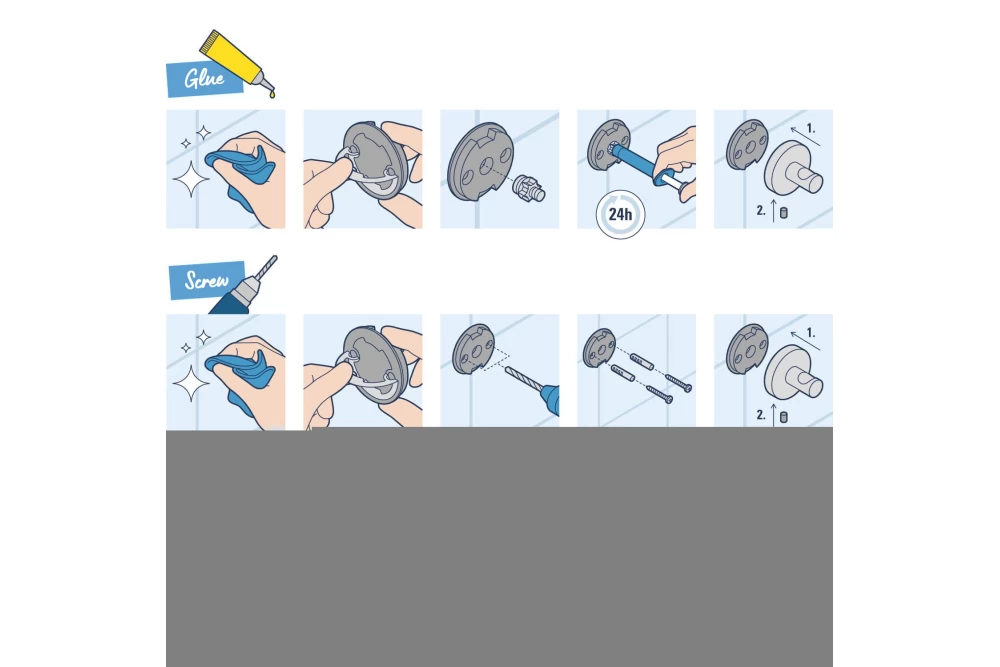 Glue

24h

1.

2.

Screw

1.

2.