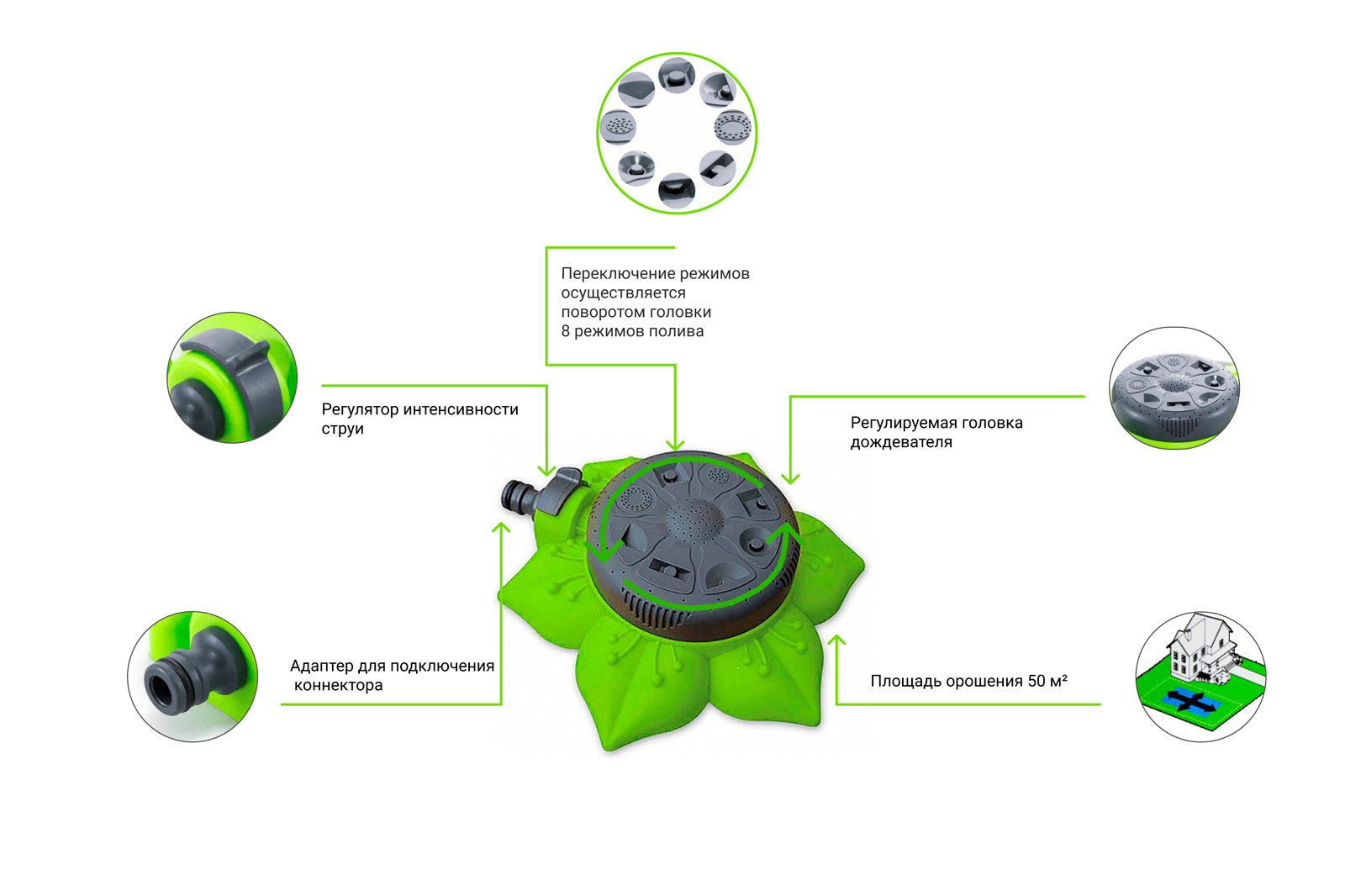 Переключение режимов осуществляется поворотом головки 8 режимов полива

Регулятор интенсивности струи

Регулируемая головка дождевателя

Адаптер для подключения коннектора

Площадь орошения 50 м²