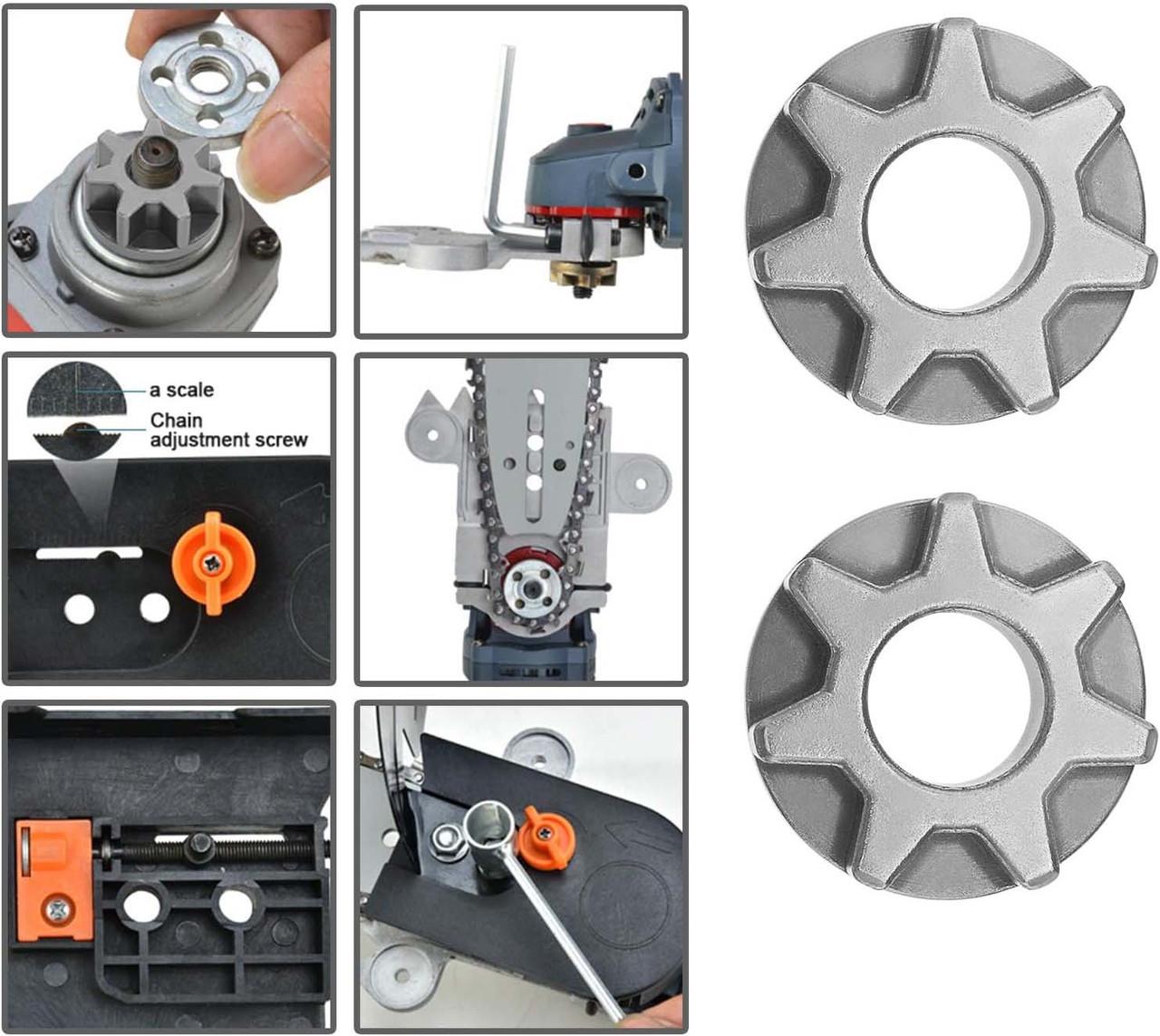 a scale
Chain adjustment screw