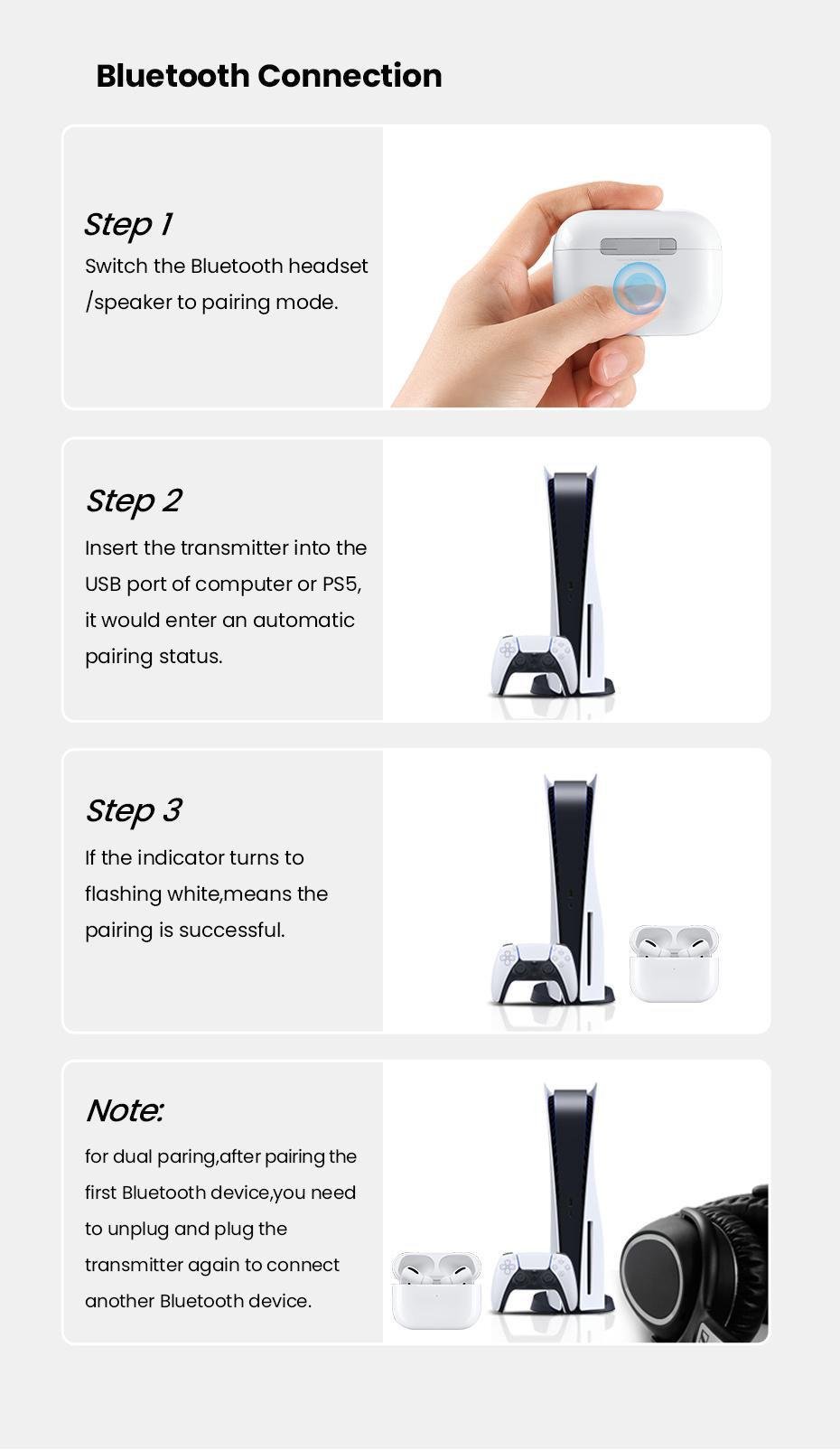 Bluetooth Connection

Step 1
Switch the Bluetooth headset /speaker to pairing mode.

Step 2
Insert the transmitter into the USB port of computer or PS5, it would enter an automatic pairing status.

Step 3
If the indicator turns to flashing white,means the pairing is successful.

Note:
for dual paring,after pairing the first Bluetooth device,you need to unplug and plug the transmitter again to connect another Bluetooth device.