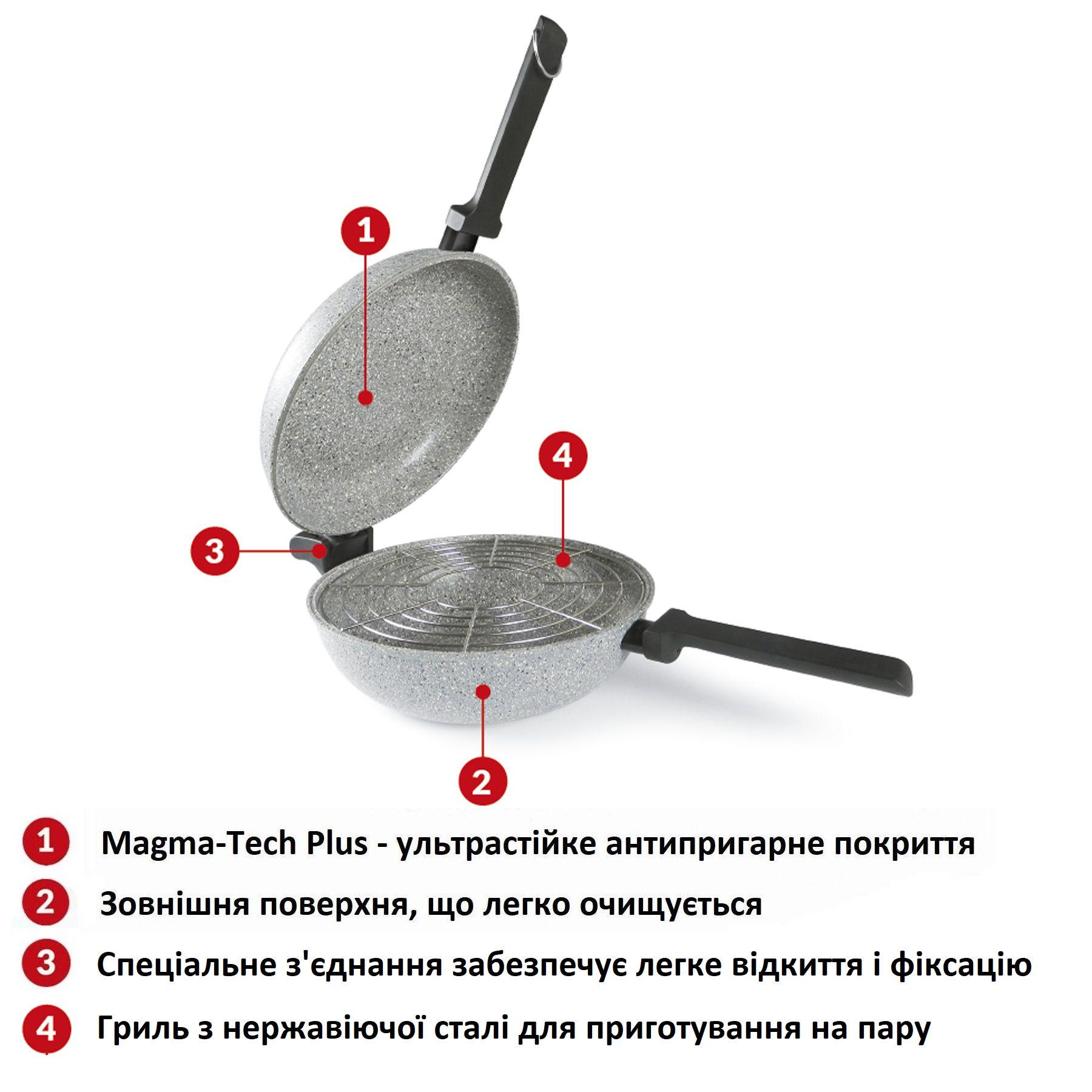 1

4

3

2

1 Magma-Tech Plus - ультрастійке антипригарне покриття

2 Зовнішня поверхня, що легко очищується

3 Спеціальне з'єднання забезпечує легке відкиття і фіксацію

4 Гриль з нержавіючої сталі для приготування на пару