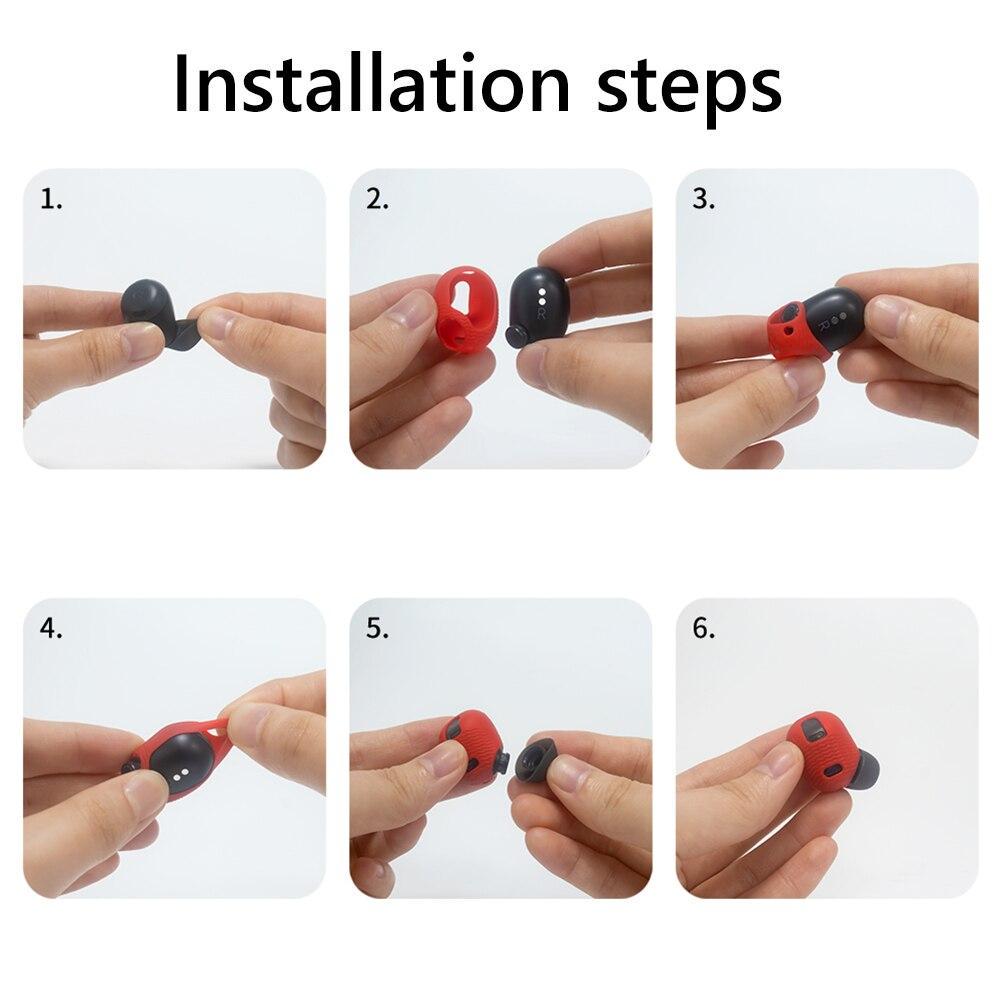 Installation steps

1.

2.

3.

R

4.

5.

6.