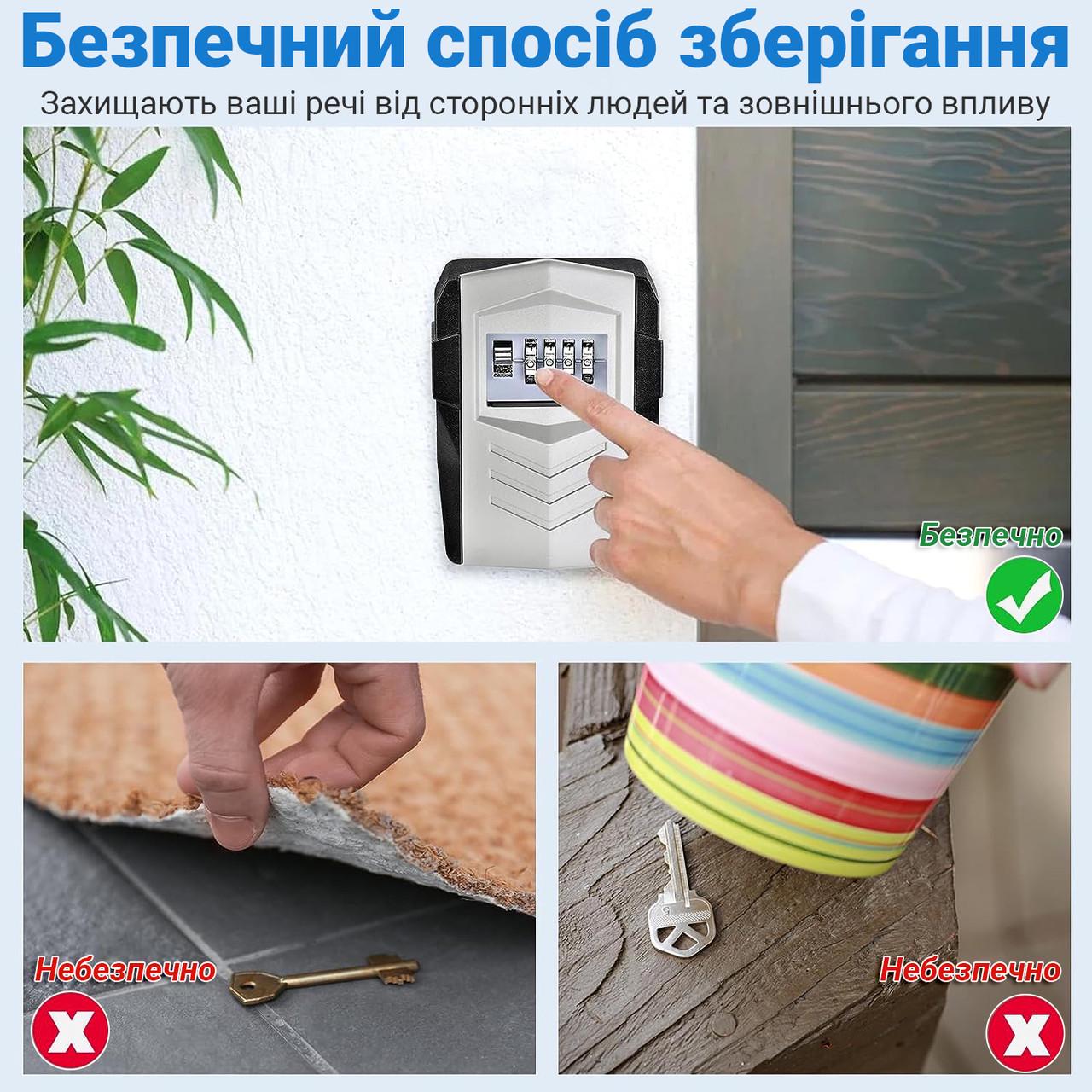 Безпечний спосіб зберігання

Захищають ваші речі від сторонніх людей та зовнішнього впливу

Безпечно

Небезпечно

Небезпечно