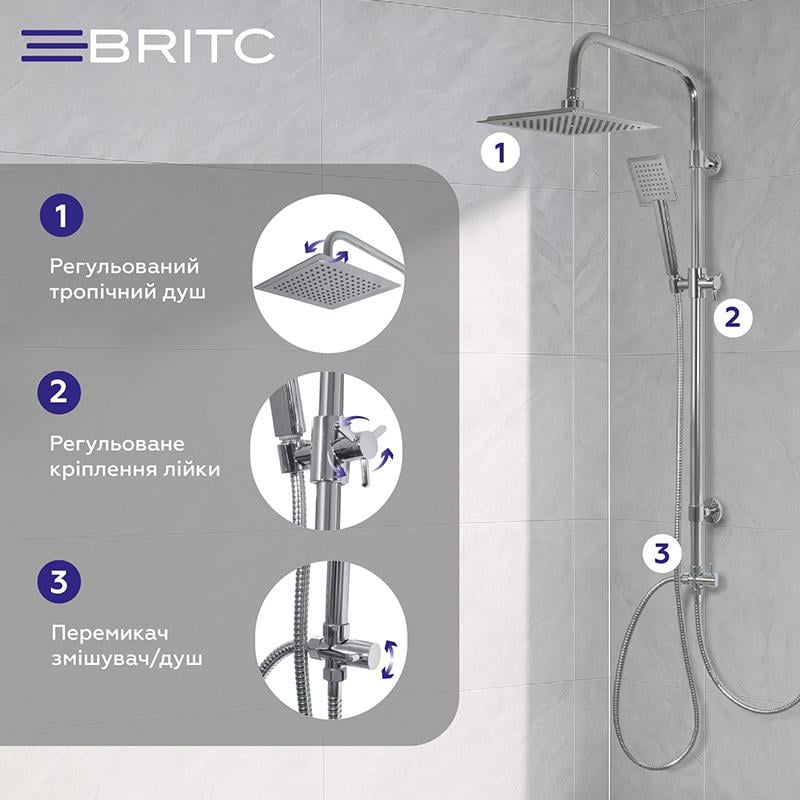 BRITC

1

Регульований тропічний душ

2

Регульоване кріплення лійки

3

Перемикач змішувач/душ

1

2

3