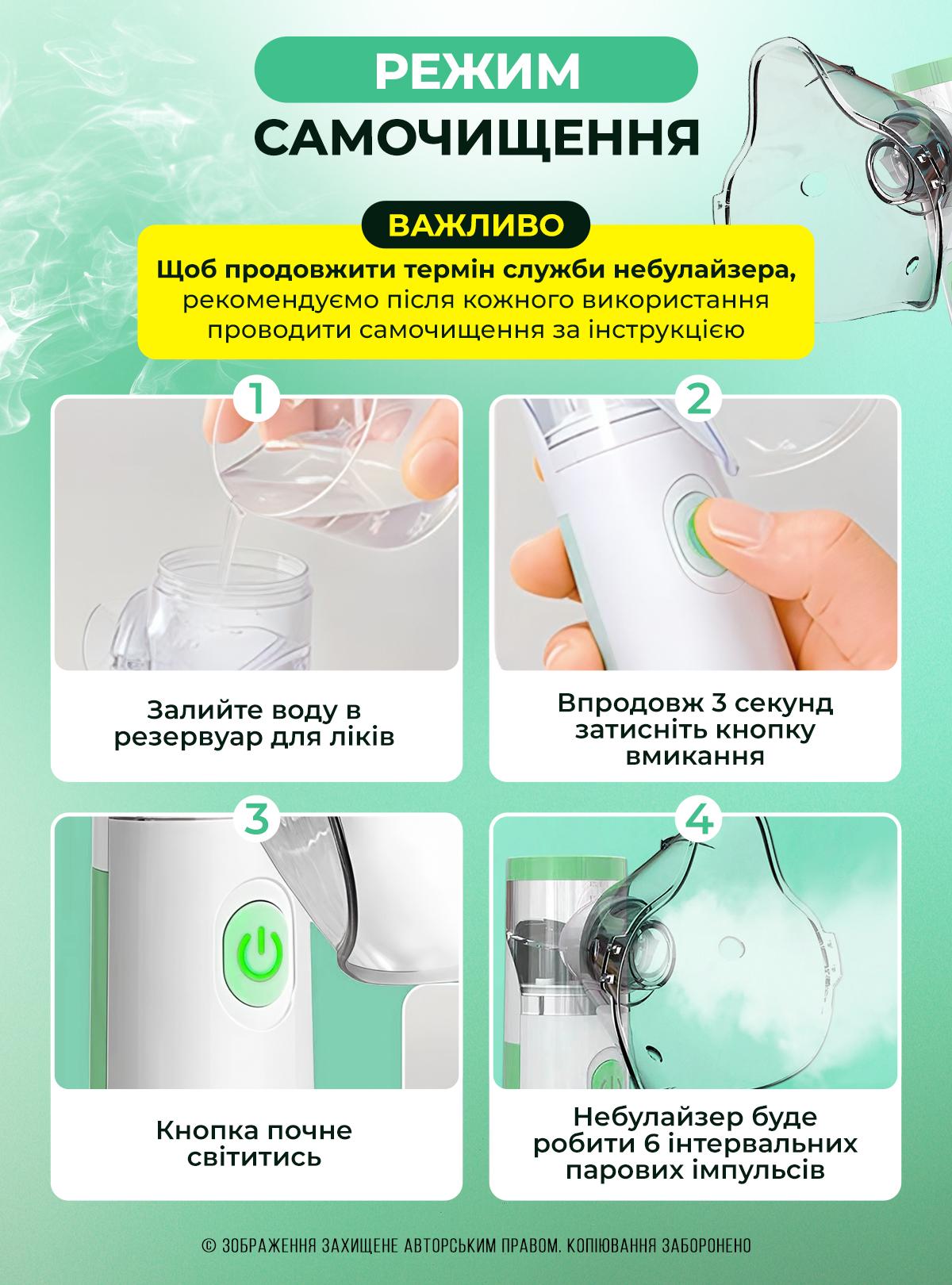 РЕЖИМ САМОЧИЩЕННЯ

ВАЖЛИВО

Щоб продовжити термін служби небулайзера, рекомендуємо після кожного використання проводити самочищення за інструкцією

1

Залийте воду в резервуар для ліків

2

Впродовж 3 секунд затисніть кнопку вмикання

3

Кнопка почне світитись

4

Небулайзер буде робити 6 інтервальних парових імпульсів

© ЗОБРАЖЕННЯ ЗАХИЩЕНЕ АВТОРСЬКИМ ПРАВОМ. КОПІЮВАННЯ ЗАБОРОНЕНО