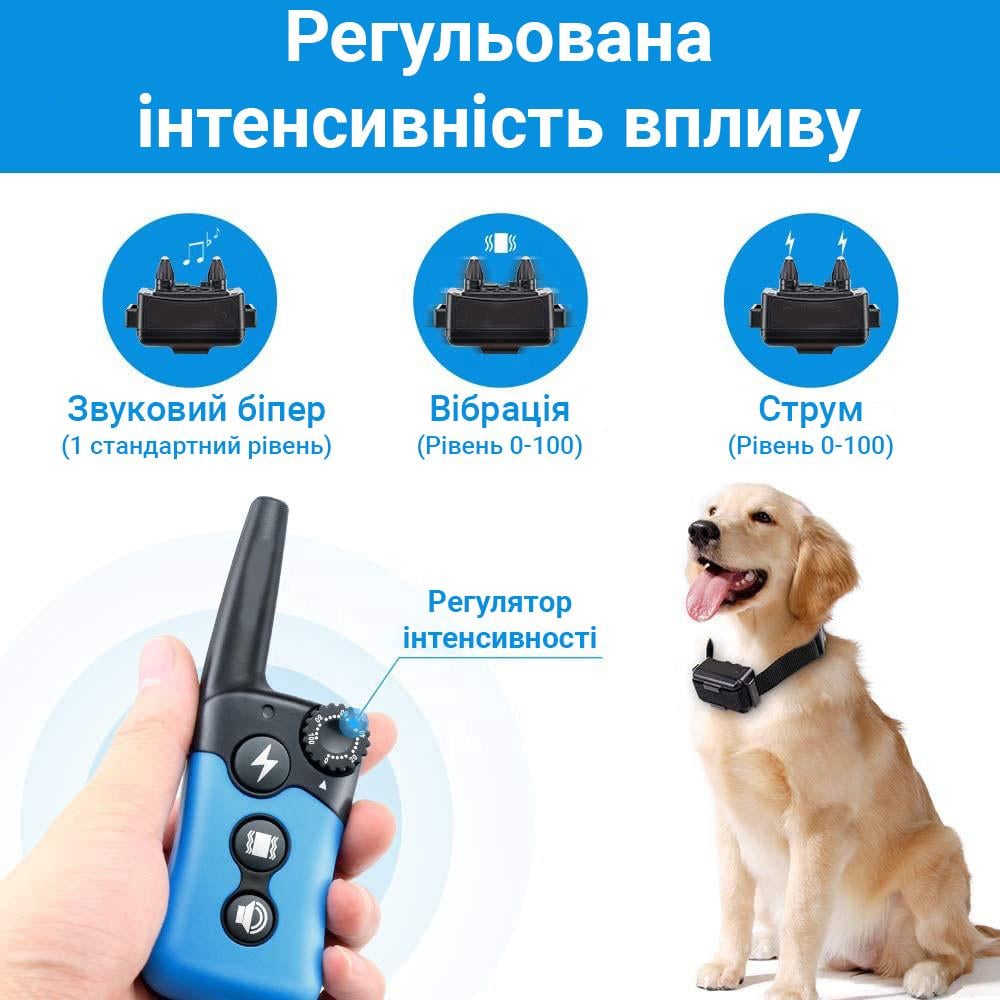 Регульована інтенсивність впливу

Звуковий біпер
(1 стандартний рівень)

Вібрація
(Рівень 0-100)

Струм
(Рівень 0-100)

Регулятор інтенсивності