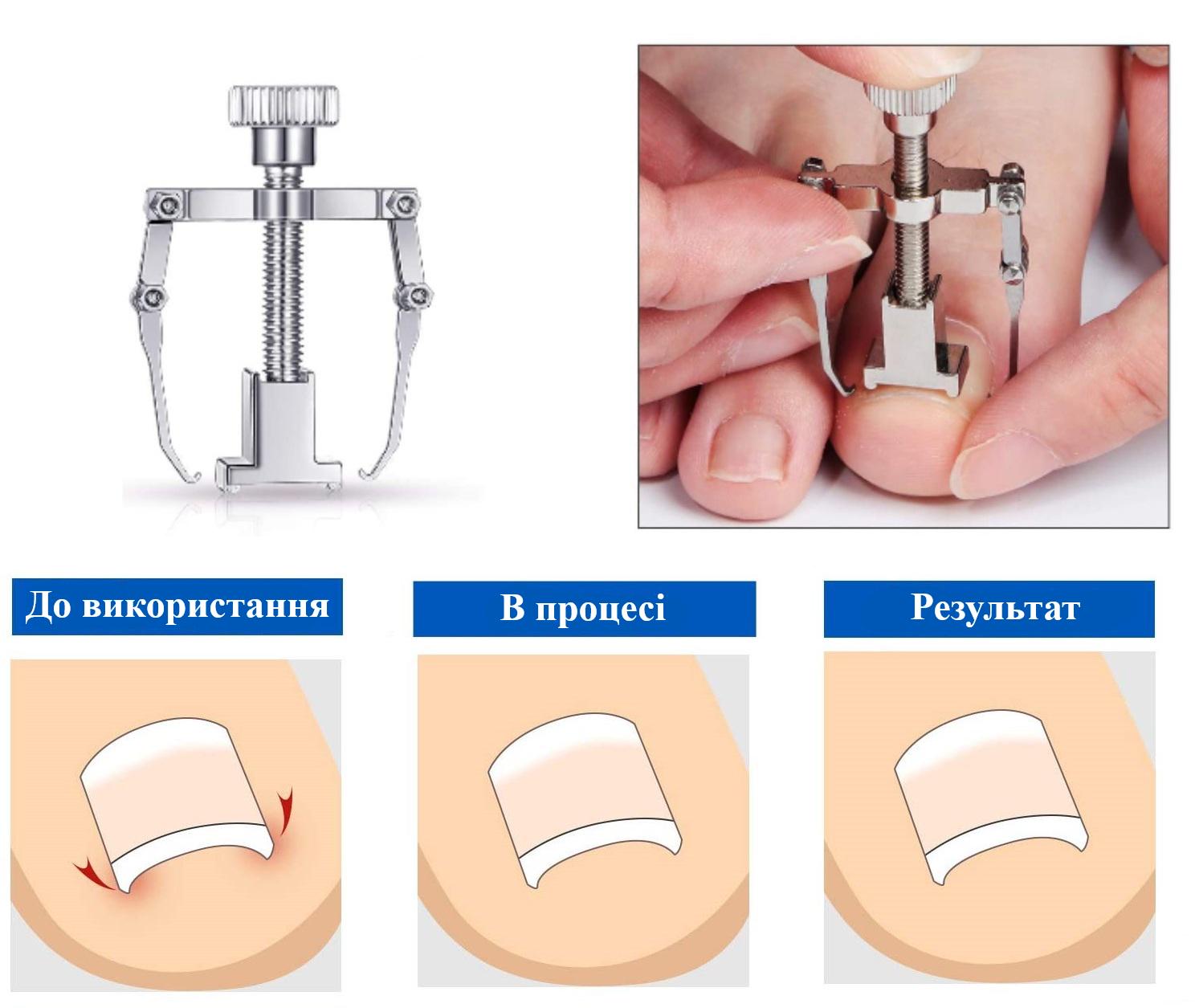 До використання

В процесі

Результат