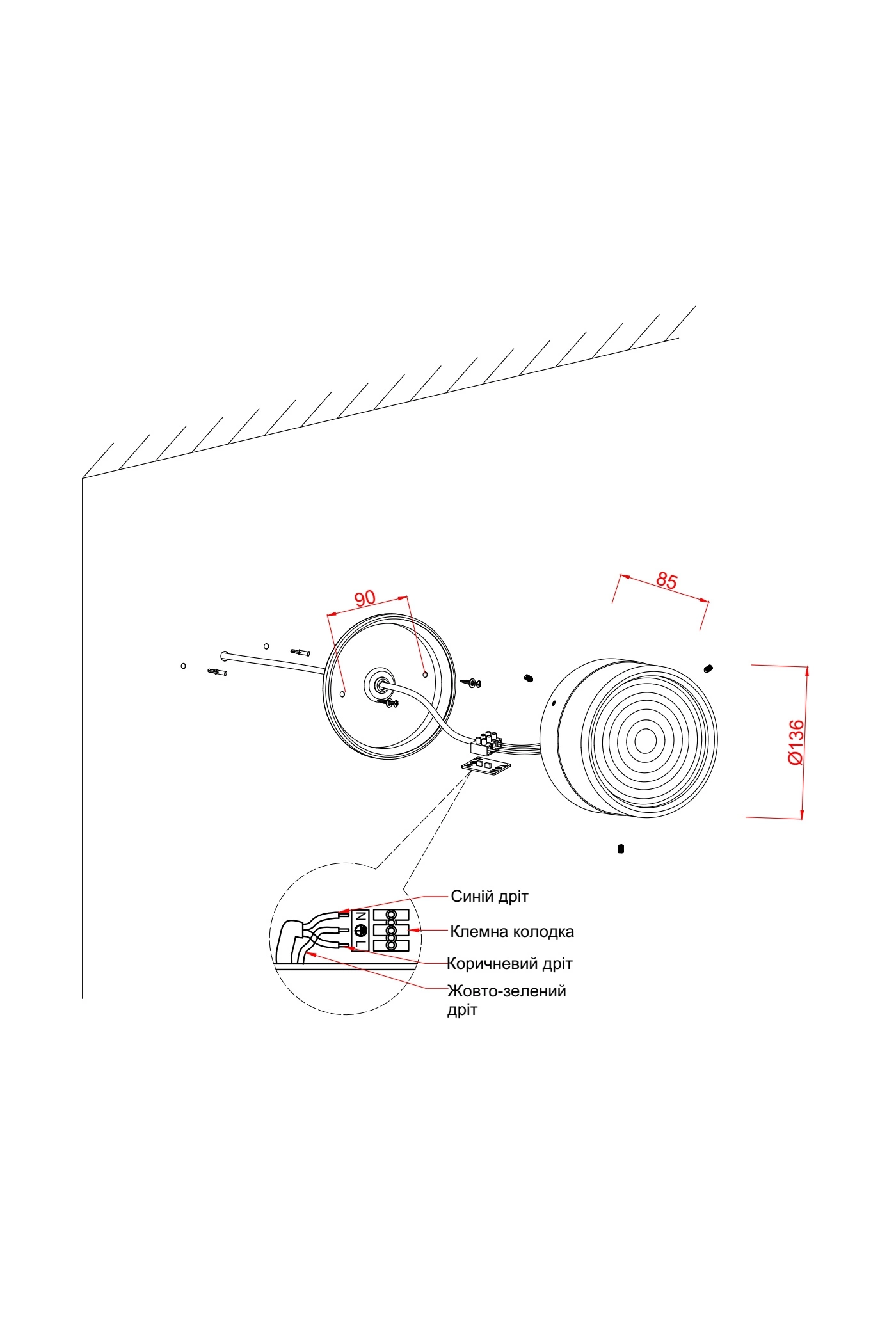 90

85

Ø136

N

L

Синій дріт

Клемна колодка

Коричневий дріт

Жовто-зелений дріт