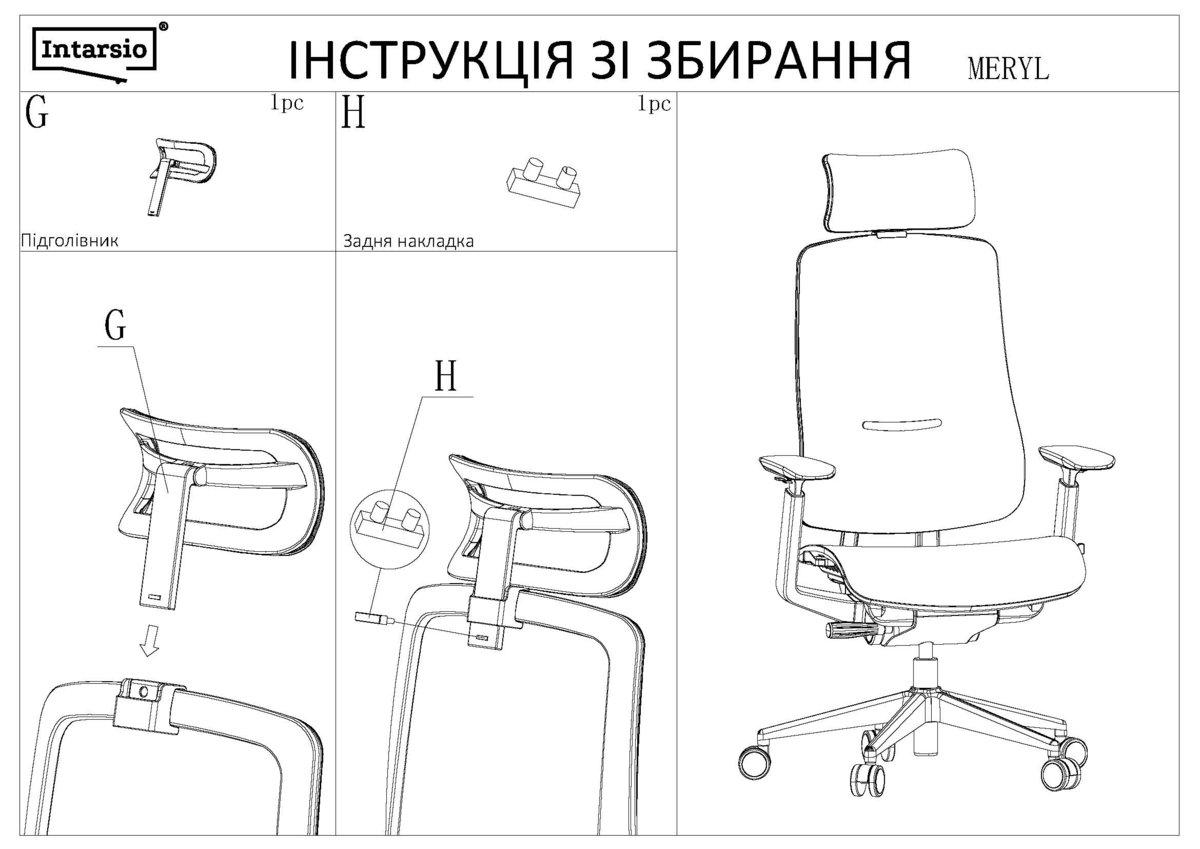 Intarsio®

ІНСТРУКЦІЯ ЗІ ЗБИРАННЯ MERYL

G 1pc

Підголівник

H 1pc

Задня накладка

G

H