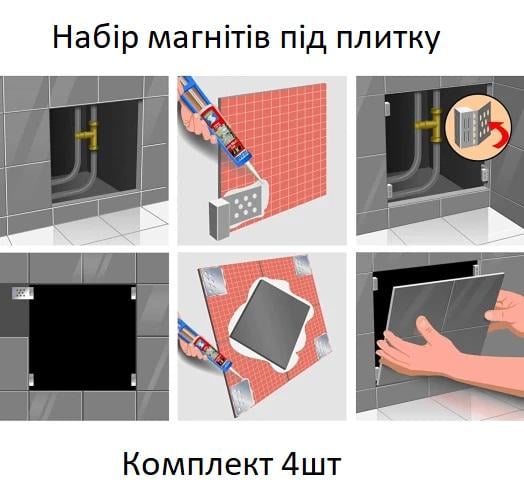 Набір магнітів під плитку

Комплект 4шт