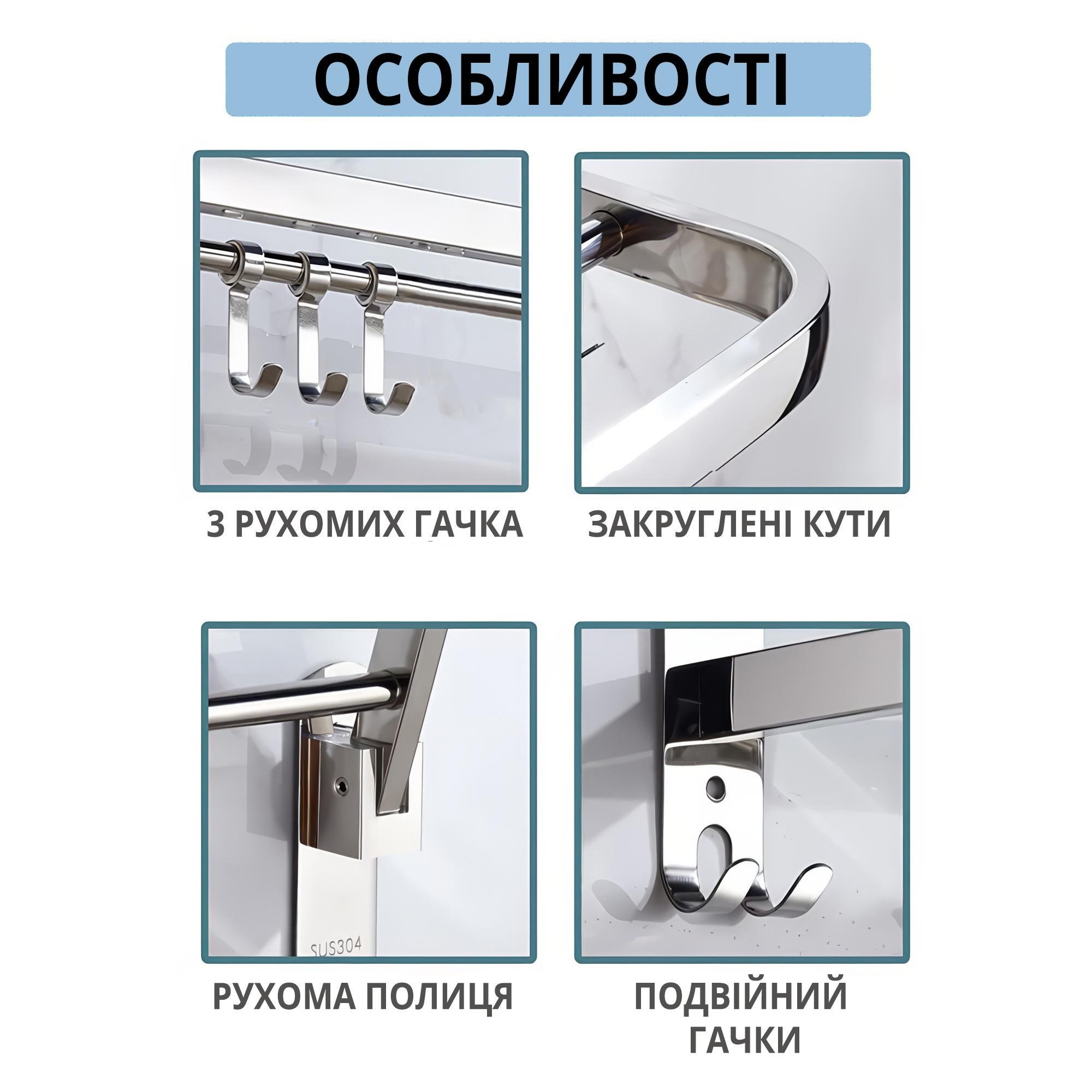 ОСОБЛИВОСТІ

3 РУХОМИХ ГАЧКА

ЗАКРУГЛЕНІ КУТИ

SUS304

РУХОМА ПОЛИЦЯ

ПОДВІЙНИЙ ГАЧКИ