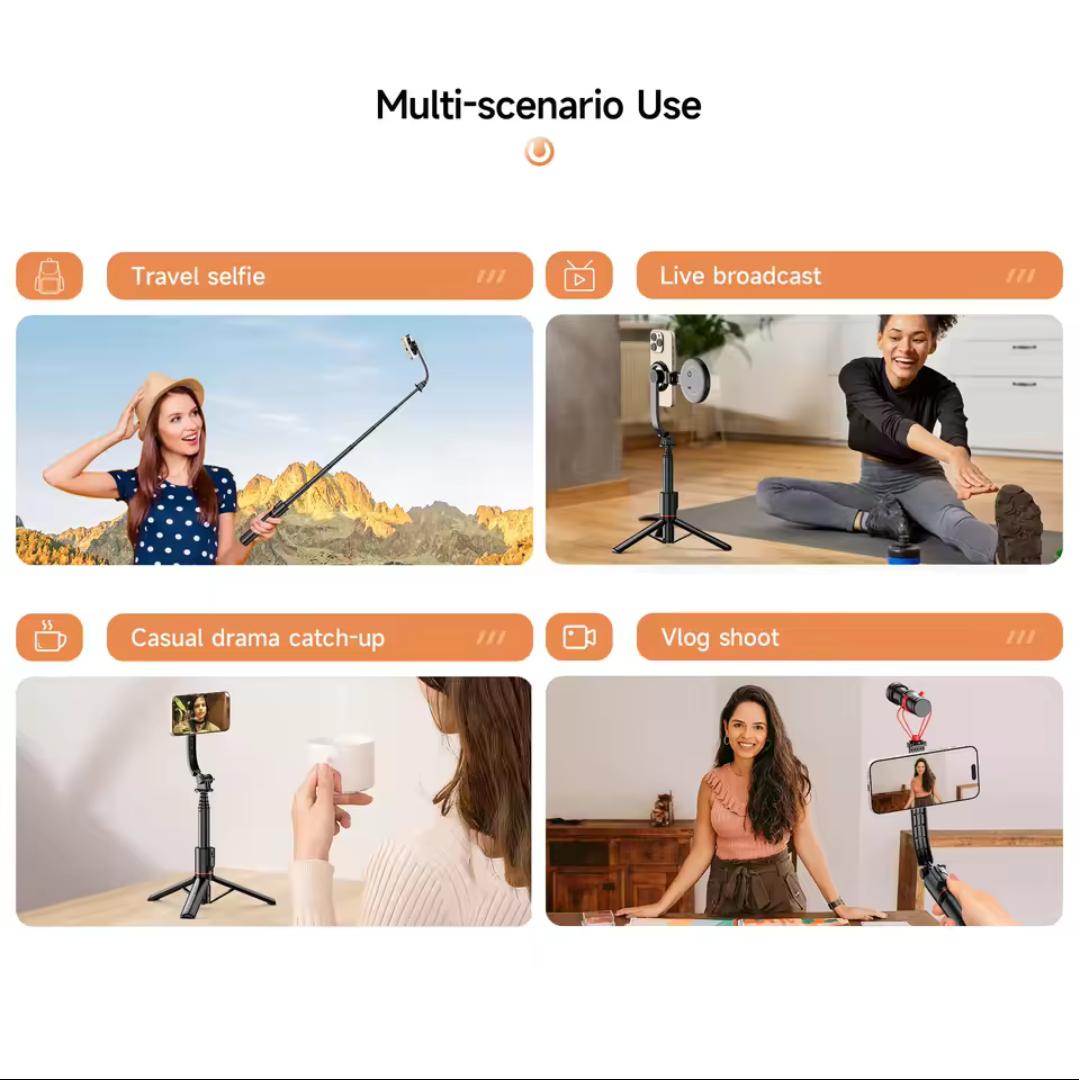 Multi-scenario Use

Travel selfie

Live broadcast

Casual drama catch-up

Vlog shoot