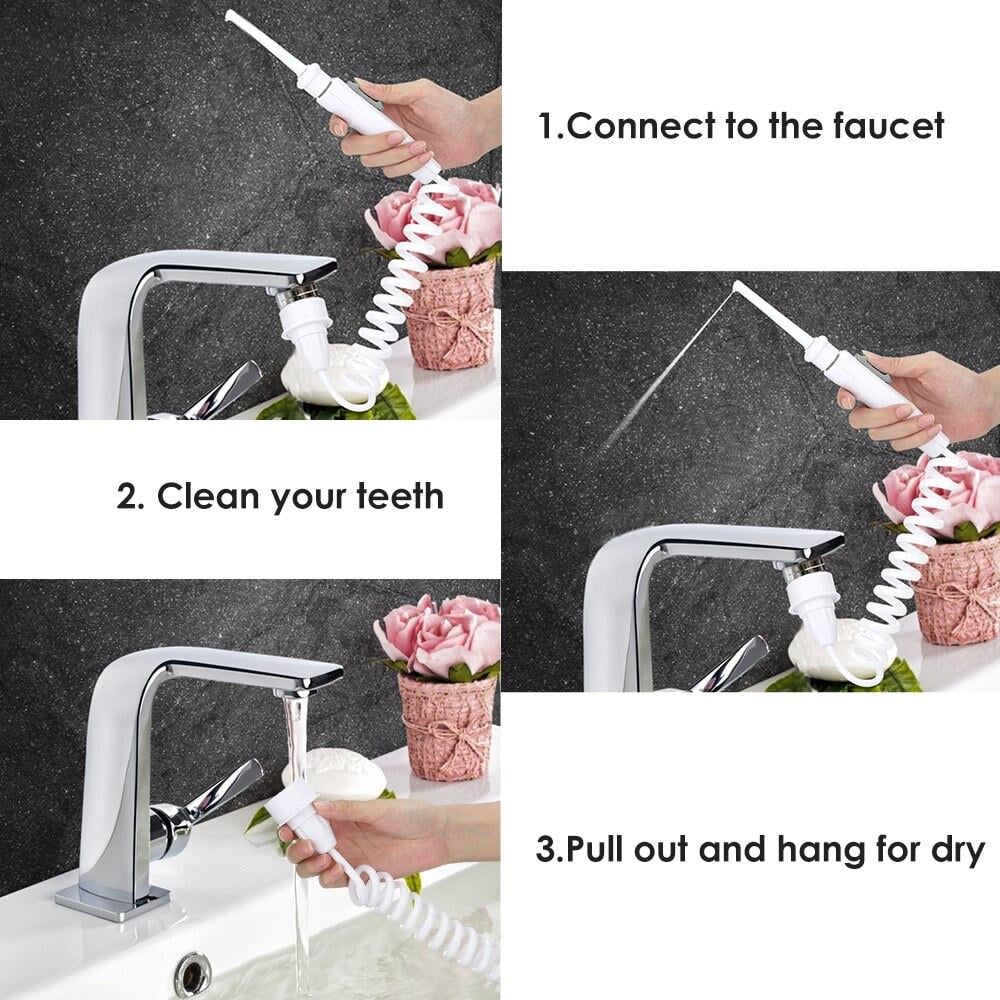 1.Connect to the faucet

2. Clean your teeth

3.Pull out and hang for dry