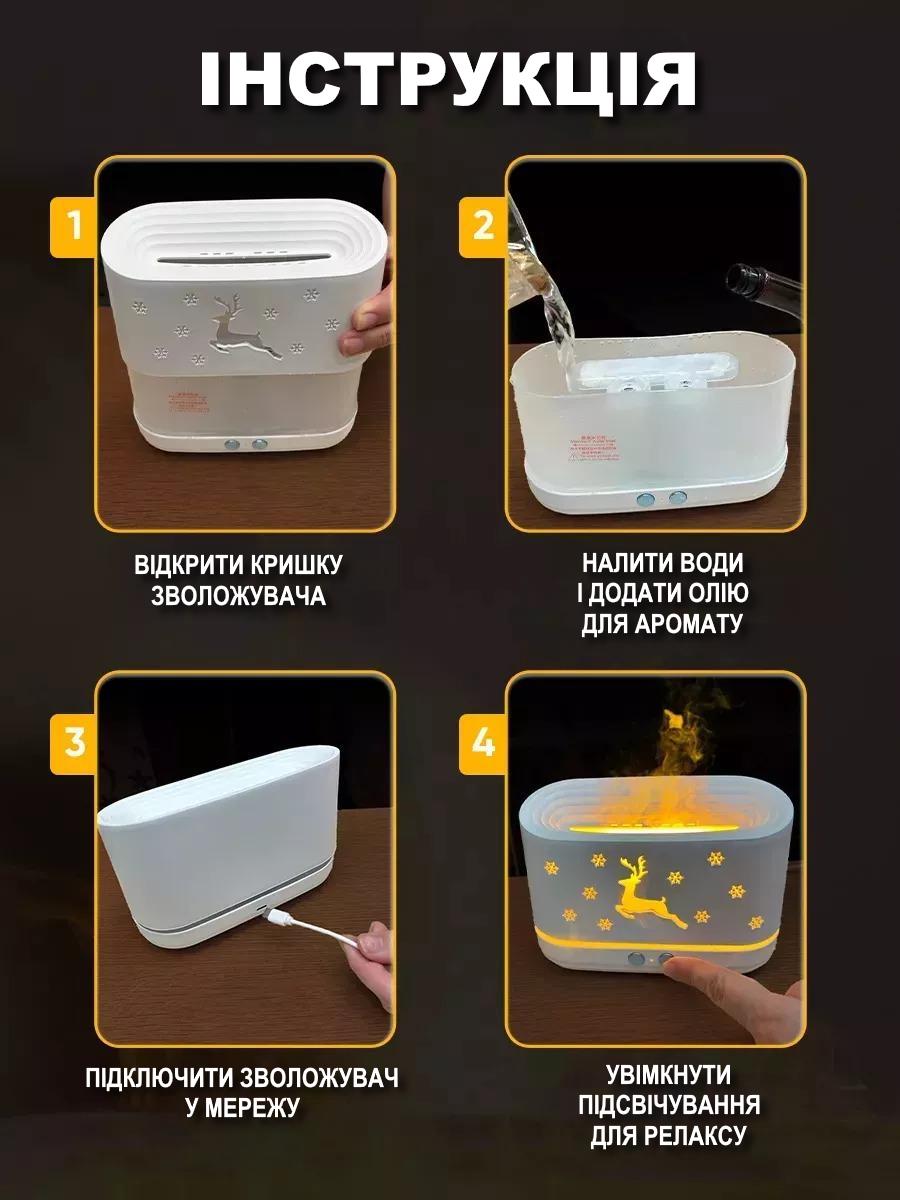 ІНСТРУКЦІЯ

1

ВІДКРИТИ КРИШКУ ЗВОЛОЖУВАЧА

2

НАЛИТИ ВОДИ І ДОДАТИ ОЛІЮ ДЛЯ АРОМАТУ

3

ПІДКЛЮЧИТИ ЗВОЛОЖУВАЧ У МЕРЕЖУ

4

УВІМКНУТИ ПІДСВІЧУВАННЯ ДЛЯ РЕЛАКСУ