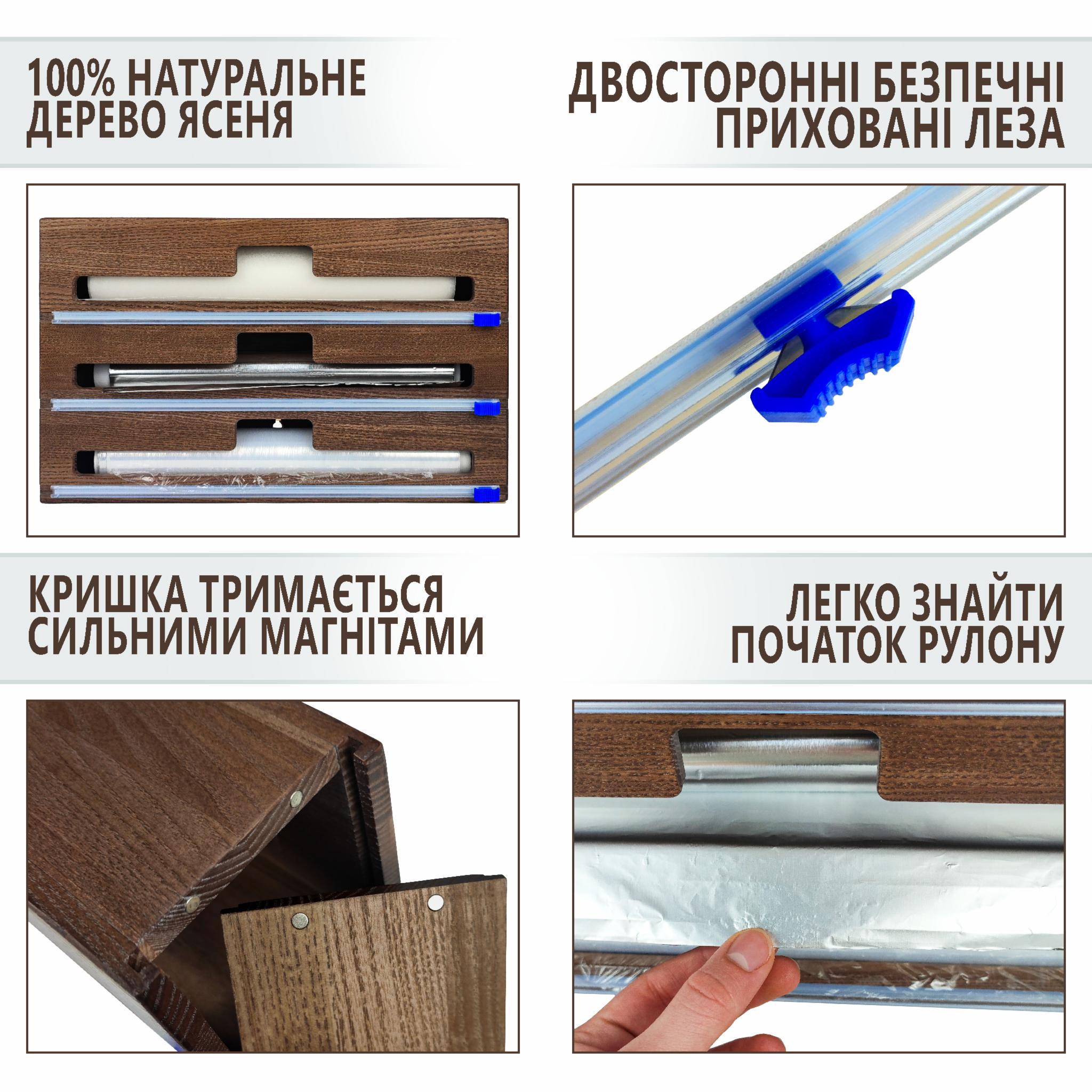 100% НАТУРАЛЬНЕ ДЕРЕВО ЯСЕНЯ

ДВОСТОРОННІ БЕЗПЕЧНІ ПРИХОВАНІ ЛЕЗА

КРИШКА ТРИМАЄТЬСЯ СИЛЬНИМИ МАГНІТАМИ

ЛЕГКО ЗНАЙТИ ПОЧАТОК РУЛОНУ