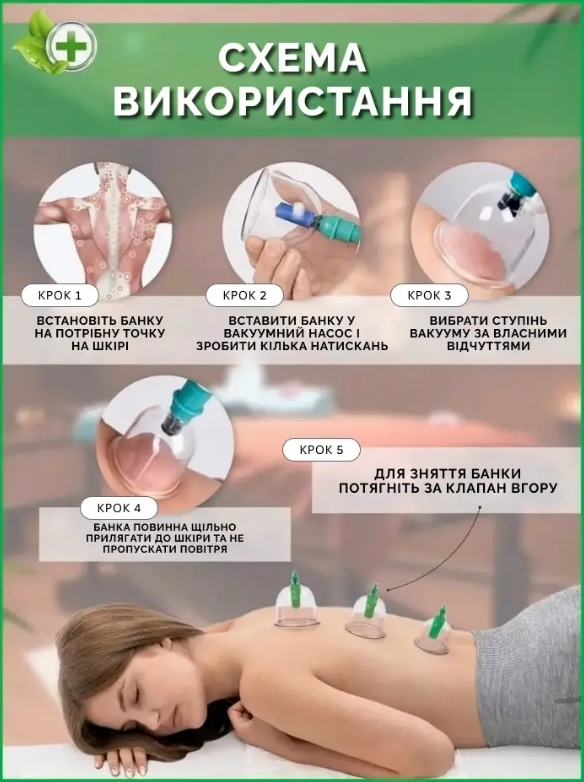 СХЕМА ВИКОРИСТАННЯ

КРОК 1
ВСТАНОВІТЬ БАНКУ НА ПОТРІБНУ ТОЧКУ НА ШКІРІ

КРОК 2
ВСТАВИТИ БАНКУ У ВАКУУМНИЙ НАСОС І ЗРОБИТИ КІЛЬКА НАТИСКАНЬ

КРОК 3
ВИБРАТИ СТУПІНЬ ВАКУУМУ ЗА ВЛАСНИМИ ВІДЧУТТЯМИ

КРОК 4
БАНКА ПОВИННА ЩІЛЬНО ПРИЛЯГАТИ ДО ШКІРИ ТА НЕ ПРОПУСКАТИ ПОВІТРЯ

КРОК 5
ДЛЯ ЗНЯТТЯ БАНКИ ПОТЯГНІТЬ ЗА КЛАПАН ВГОРУ