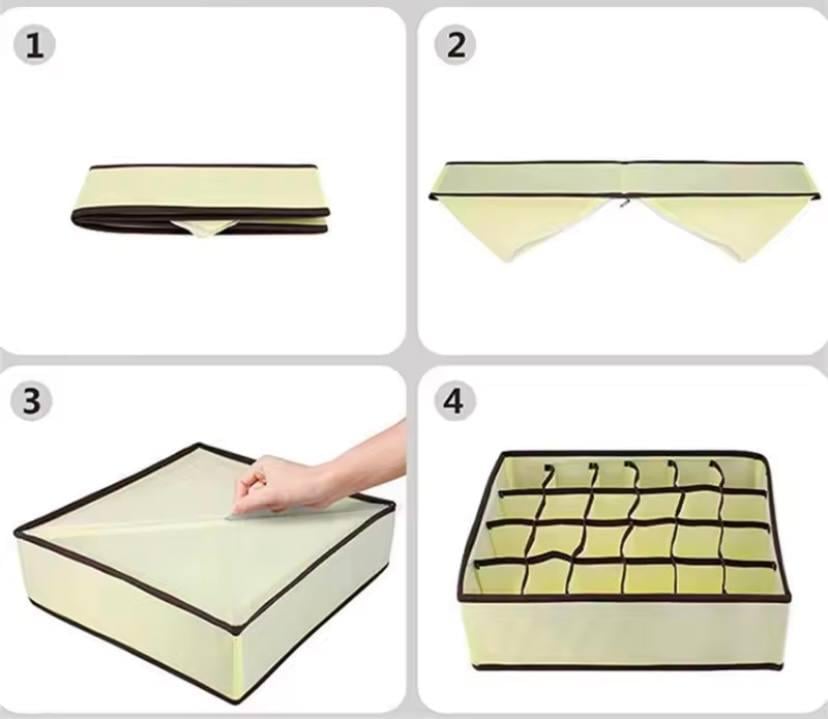 1

2

3

4