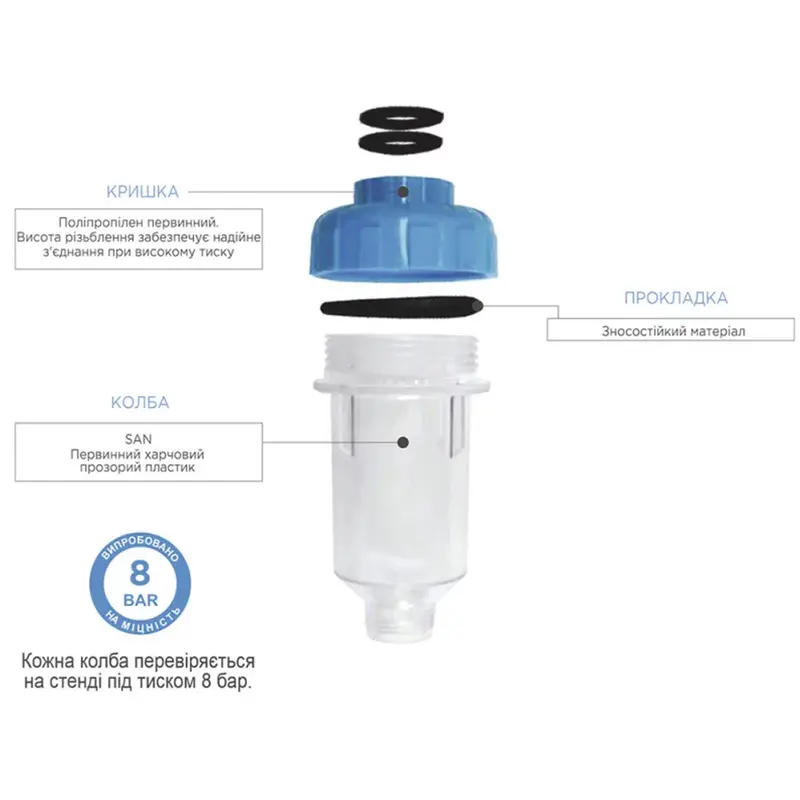 КРИШКА

Поліпропілен первинний.
Висота різьблення забезпечує надійне з'єднання при високому тиску

ПРОКЛАДКА

Зносостійкий матеріал

КОЛБА

SAN
Первинний харчовий прозорий пластик

ВИПРОБОВАНО
8
BAR
НА МІЦНІСТЬ

Кожна колба перевіряється на стенді під тиском 8 бар.