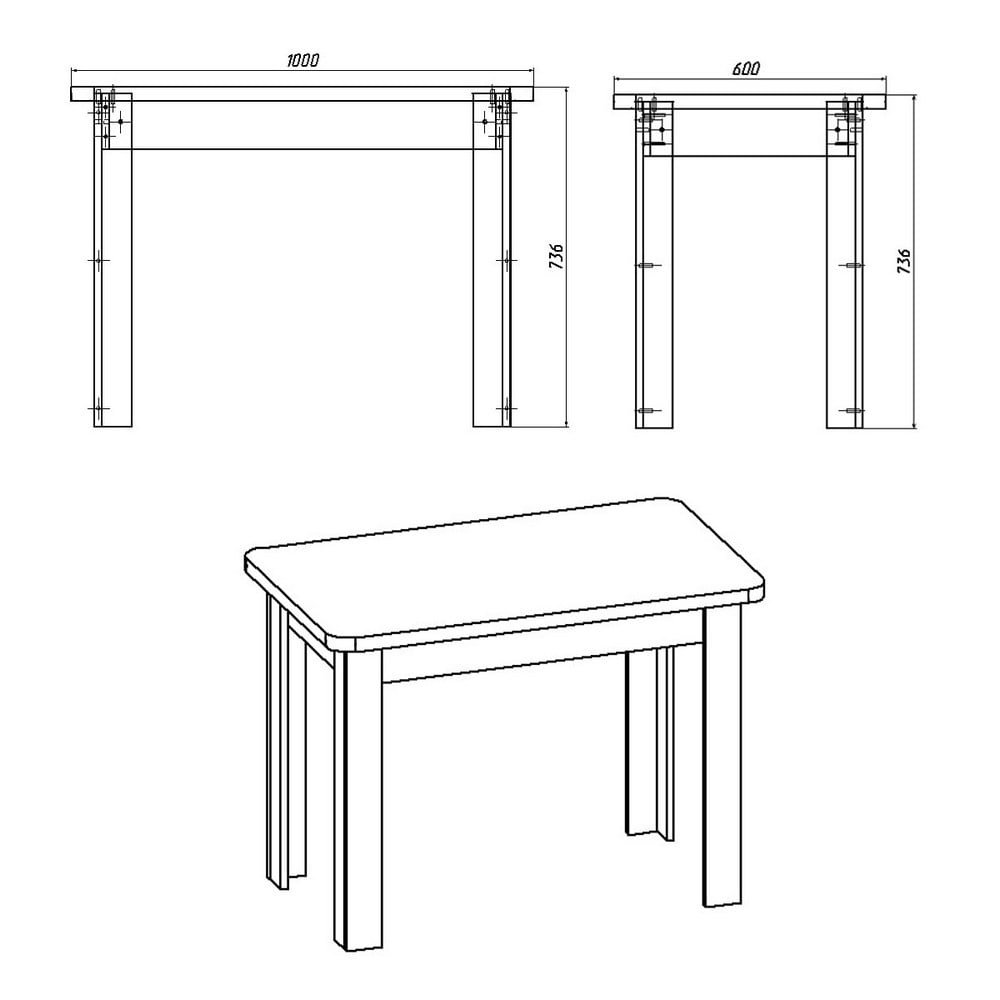 1000
736
600
736