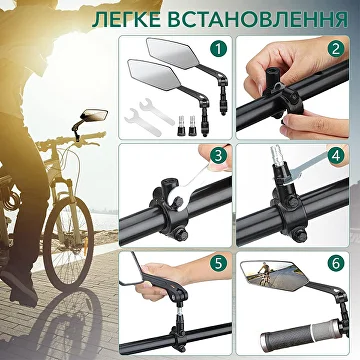 ЛЕГКЕ ВСТАНОВЛЕННЯ

1

2

3

4

5

6