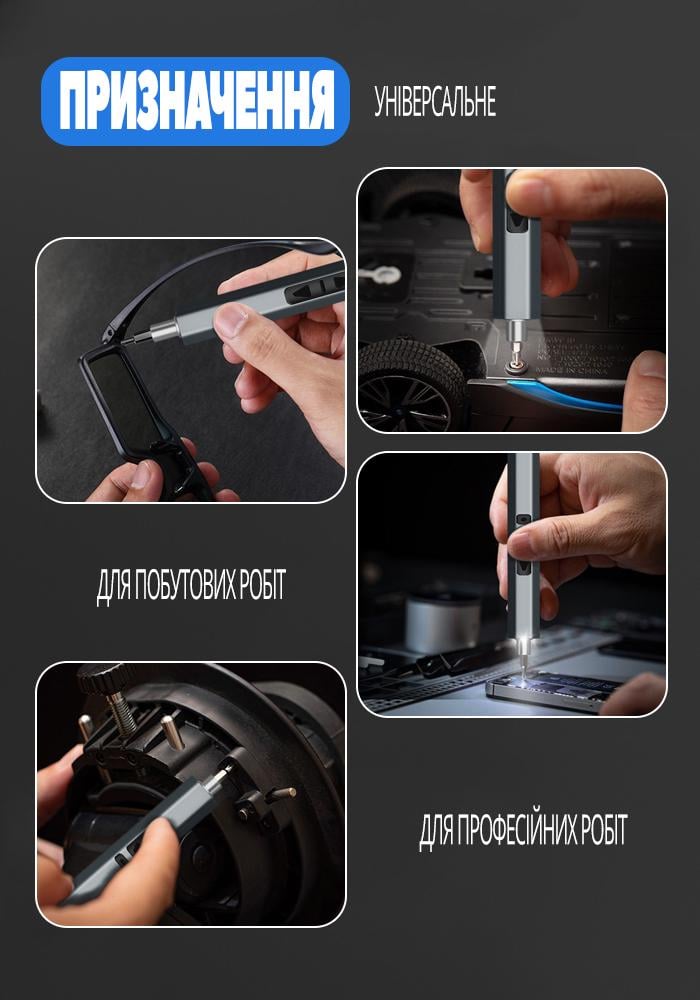 ПРИЗНАЧЕННЯ

УНІВЕРСАЛЬНЕ

ДЛЯ ПОБУТОВИХ РОБІТ

ДЛЯ ПРОФЕСІЙНИХ РОБІТ