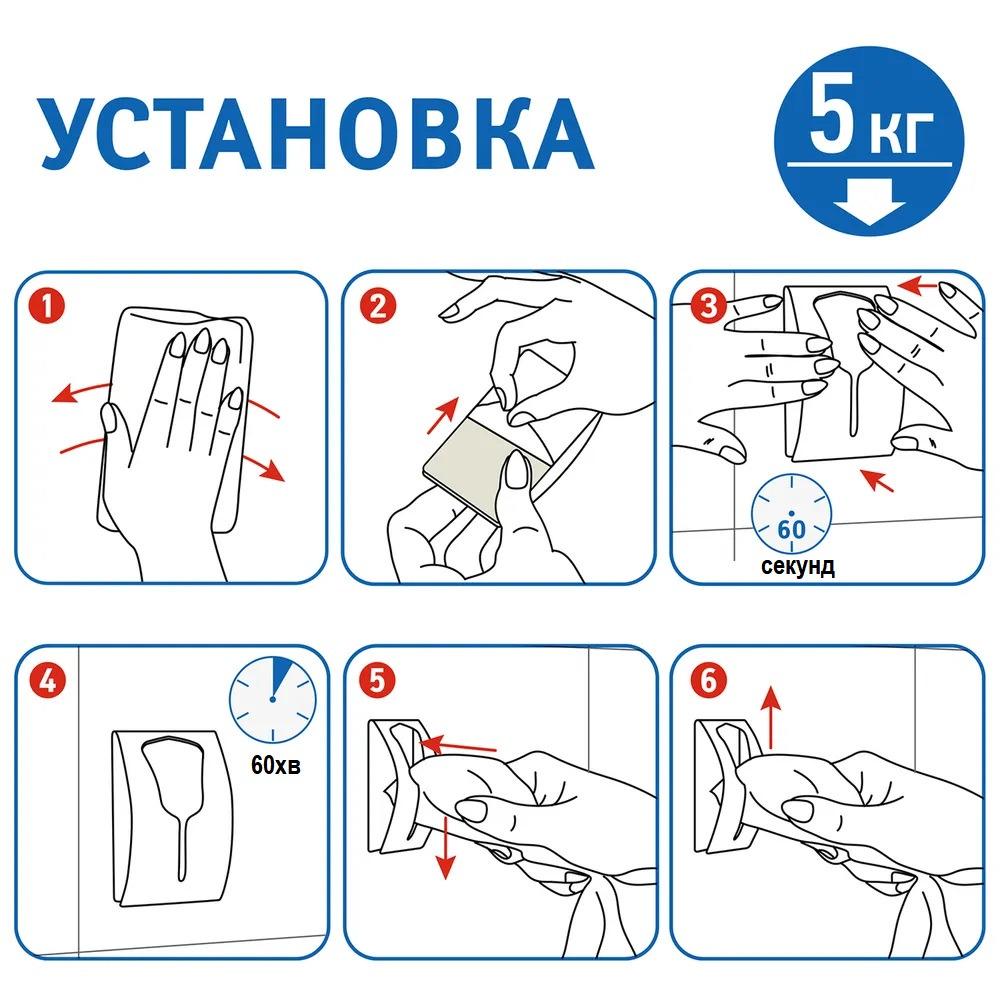 УСТАНОВКА

5 кг

1

2

3

60
секунд

4

60хв

5

6