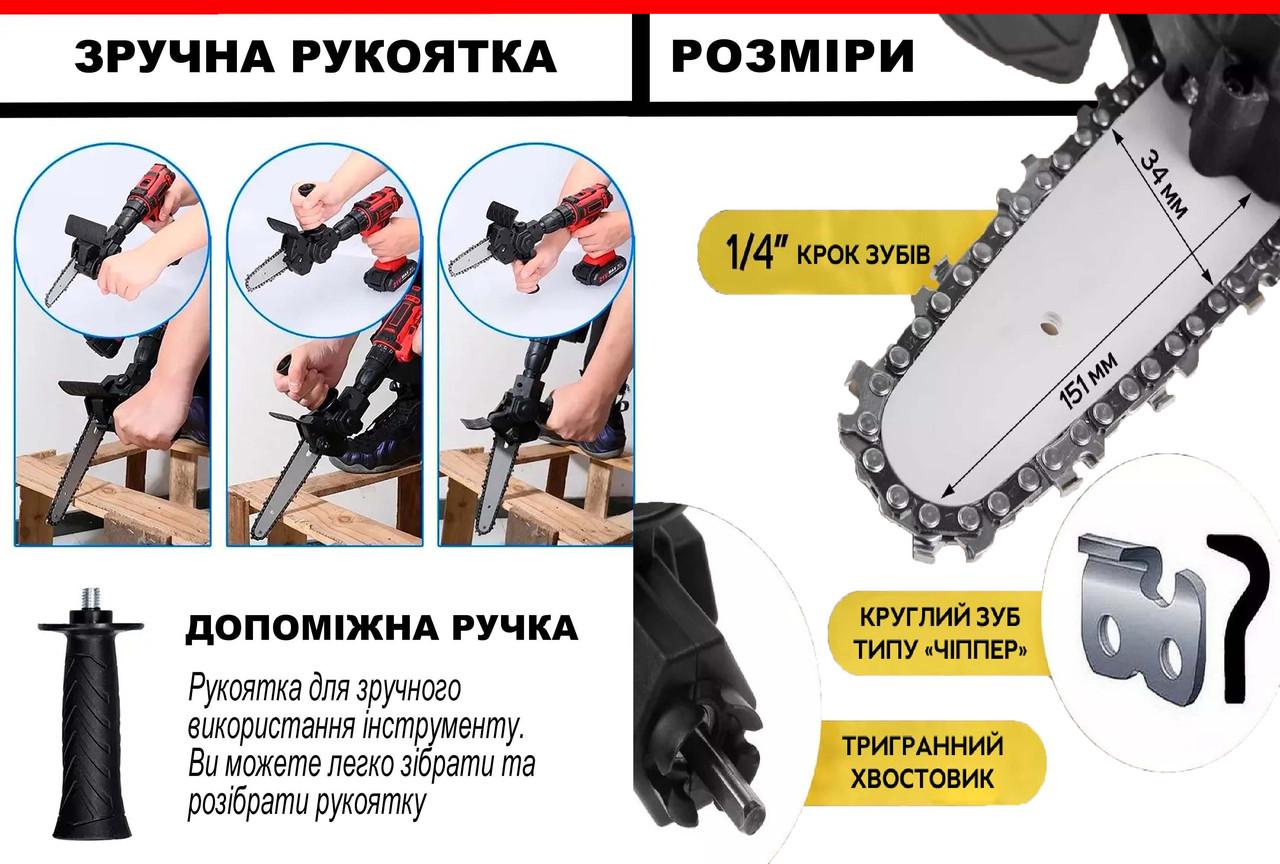 ЗРУЧНА РУКОЯТКА

ДОПОМІЖНА РУЧКА

Рукоятка для зручного використання інструменту. Ви можете легко зібрати та розібрати рукоятку

РОЗМІРИ

1/4" КРОК ЗУБІВ

34 мм

151 мм

КРУГЛИЙ ЗУБ ТИПУ «ЧІППЕР»

ТРИГРАННИЙ ХВОСТОВИК