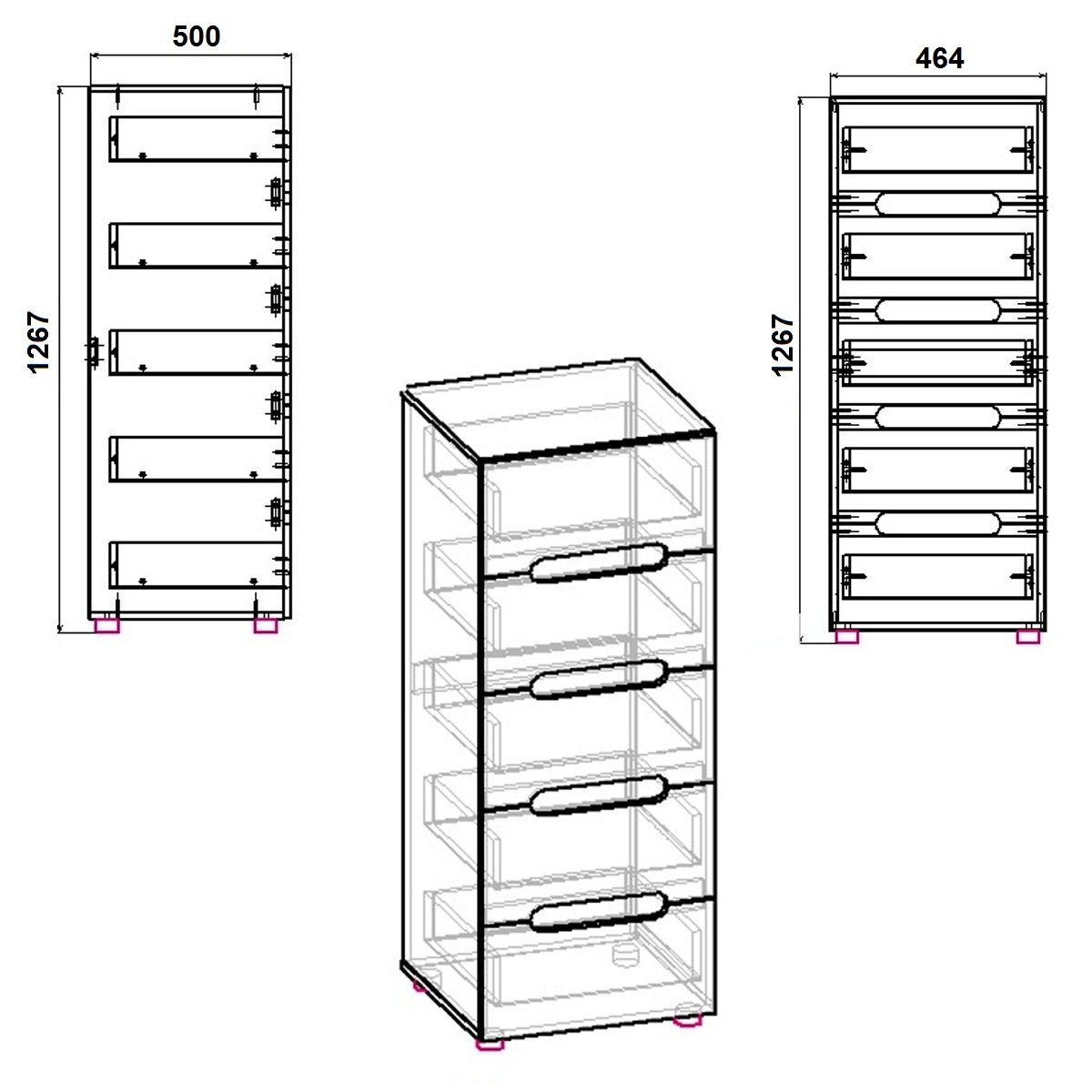 500
1267
464
1267