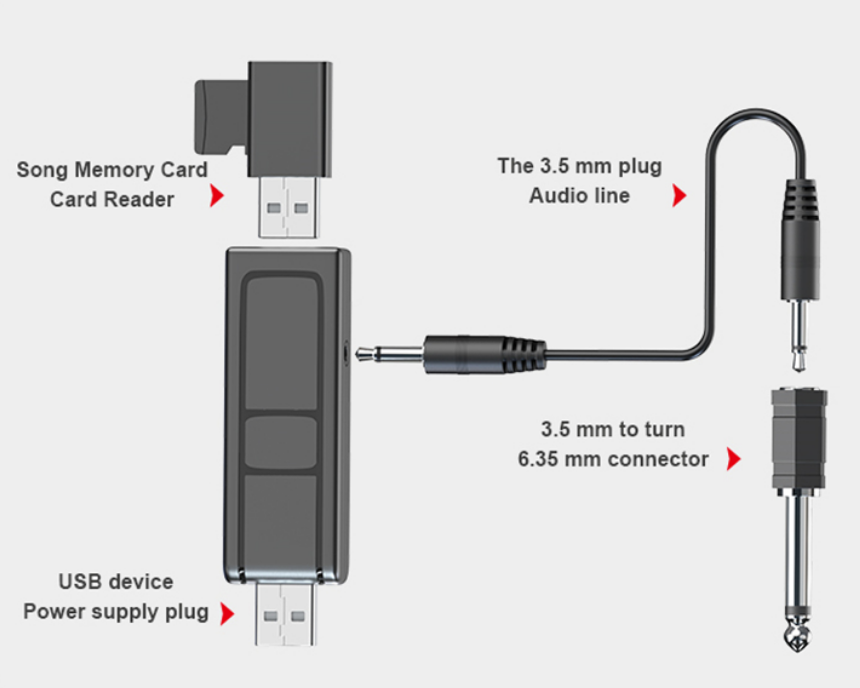 Song Memory Card
Card Reader

The 3.5 mm plug
Audio line

3.5 mm to turn
6.35 mm connector

USB device
Power supply plug