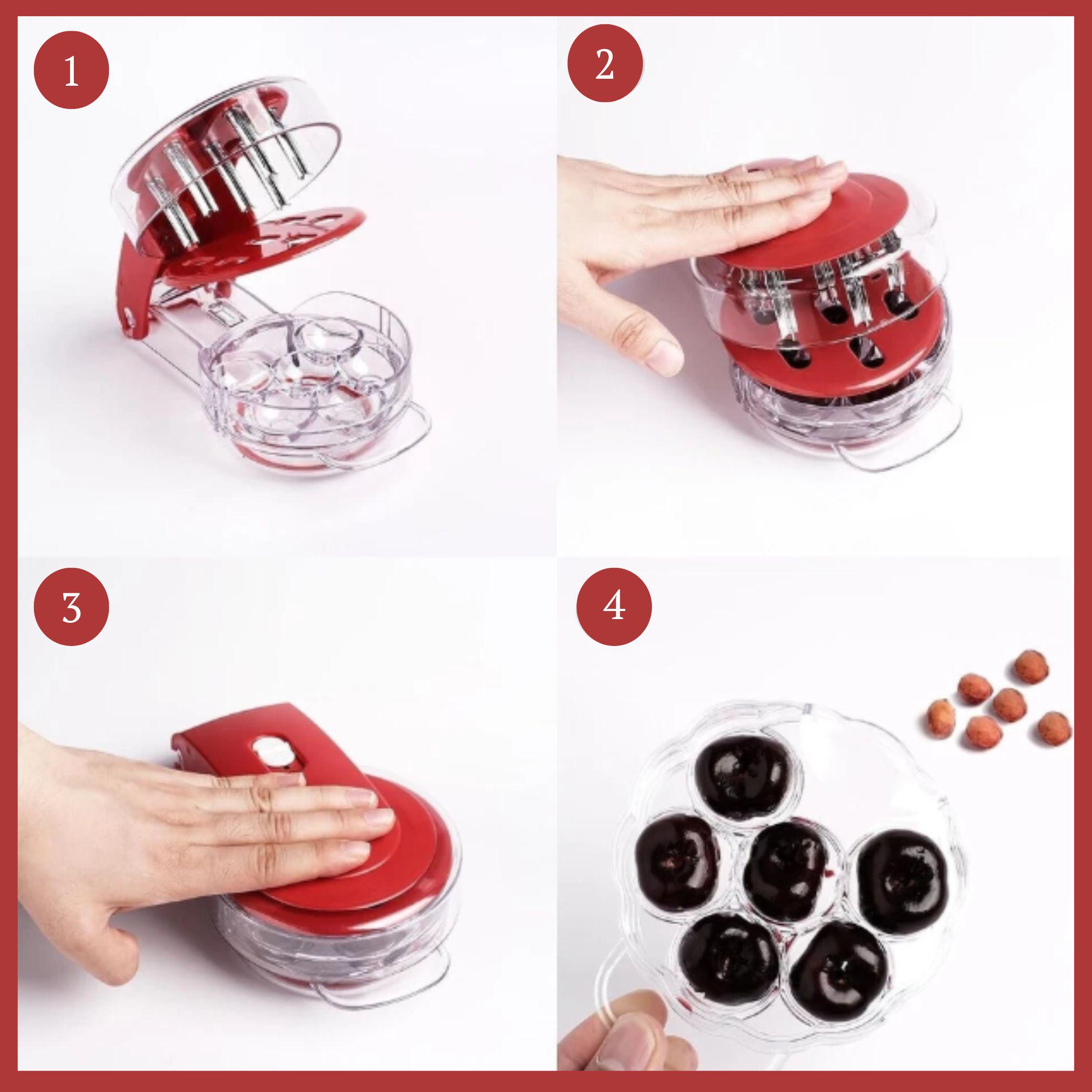 1

2

3

4