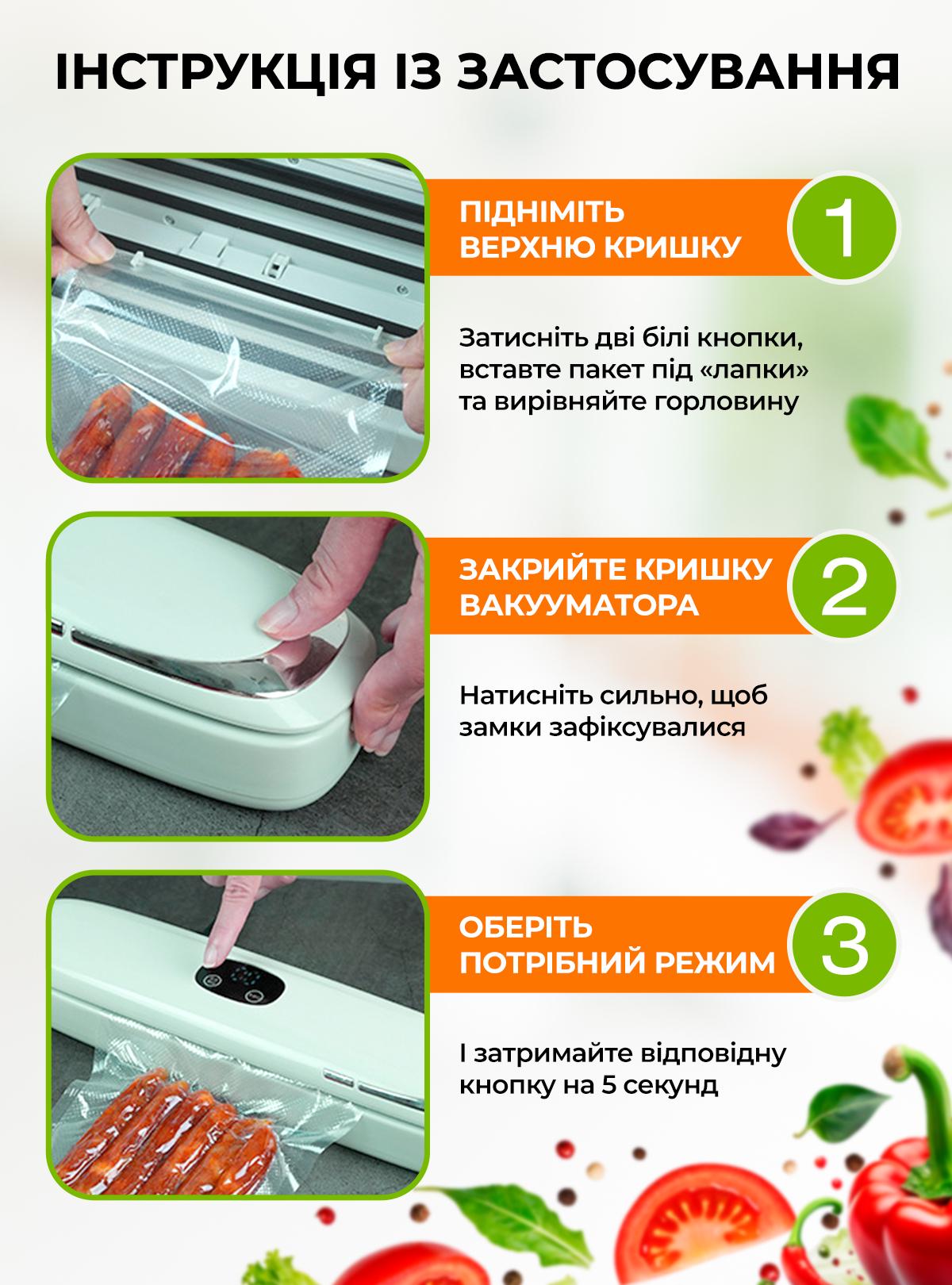 ІНСТРУКЦІЯ ІЗ ЗАСТОСУВАННЯ

ПІДНІМІТЬ ВЕРХНЮ КРИШКУ

1

Затисніть дві білі кнопки, вставте пакет під «лапки» та вирівняйте горловину

ЗАКРИЙТЕ КРИШКУ ВАКУУМАТОРА

2

Натисніть сильно, щоб замки зафіксувалися

ОБЕРІТЬ ПОТРІБНИЙ РЕЖИМ

3

І затримайте відповідну кнопку на 5 секунд